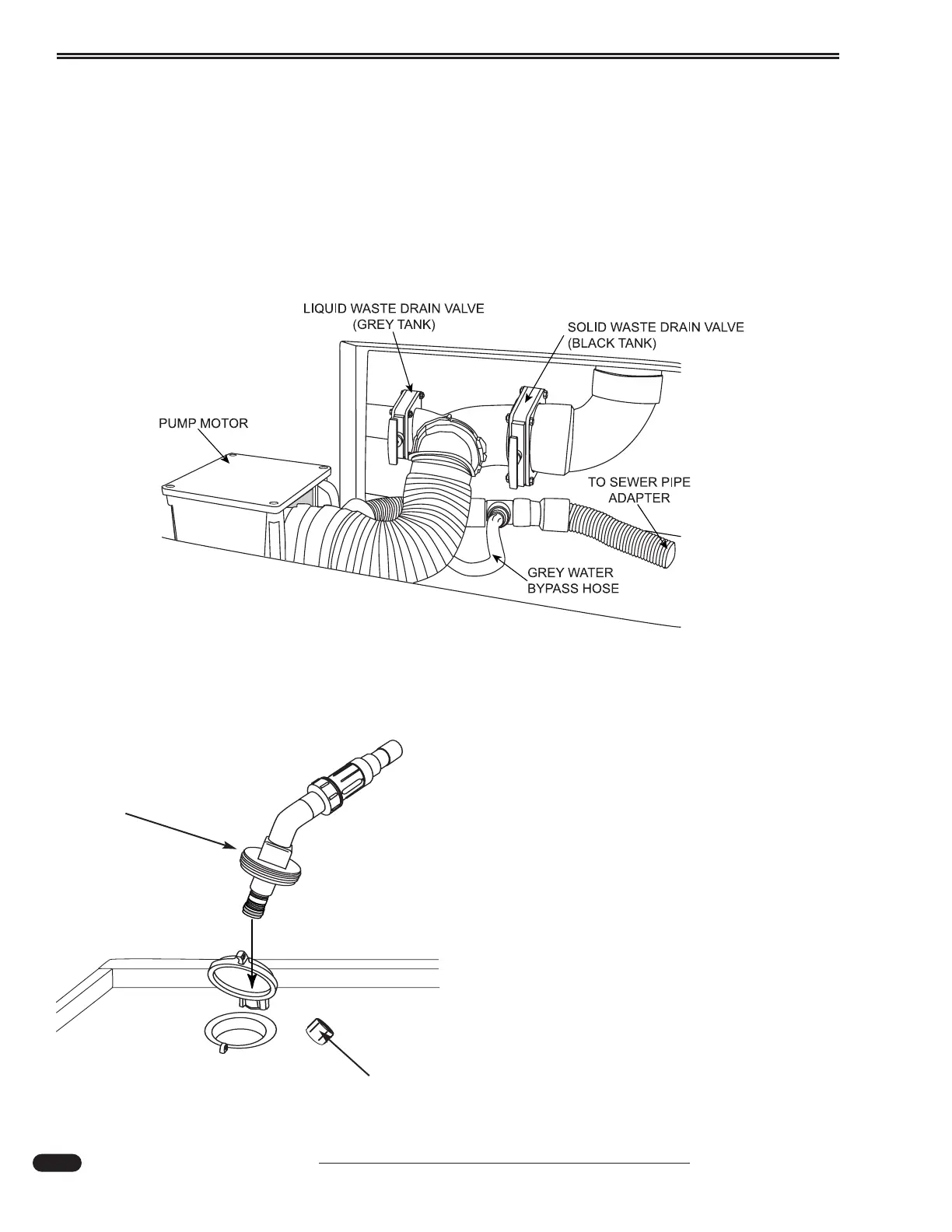 LIQUID WASTE DRAIN VALVE
(GREY TANK)

SOLID WASTE DRAIN VALVE
(BLACK TANK)

PUMP MOTOR

TO SEWER PIPE
ADAPTER

GREY WATER
BYPASS HOSE