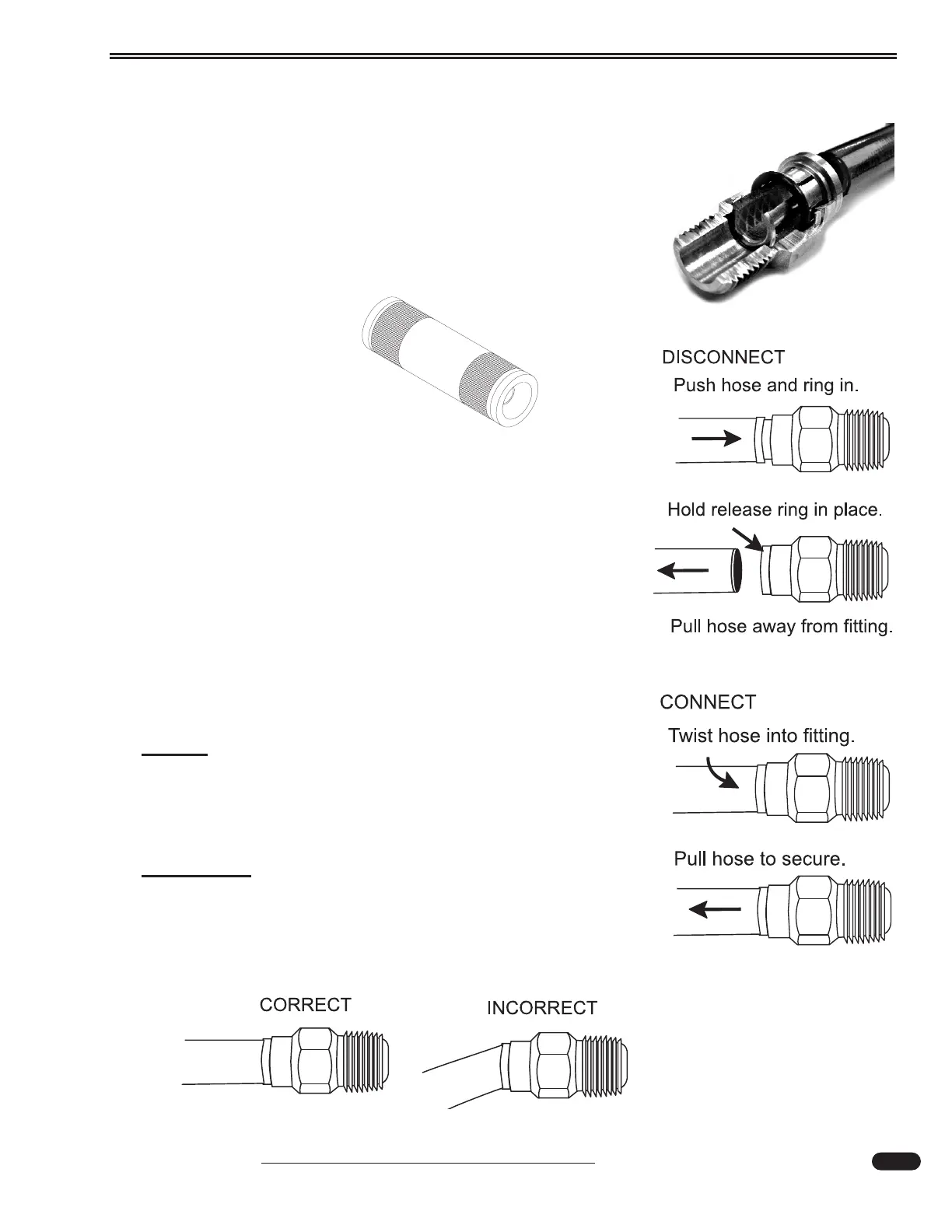 DISCONNECT

Push hose and ring in.

Hold release ring in place.

Pull hose away from fitting.

CONNECT

Twist hose into fitting.

Pull hose to secure.

CORRECT

INCORRECT