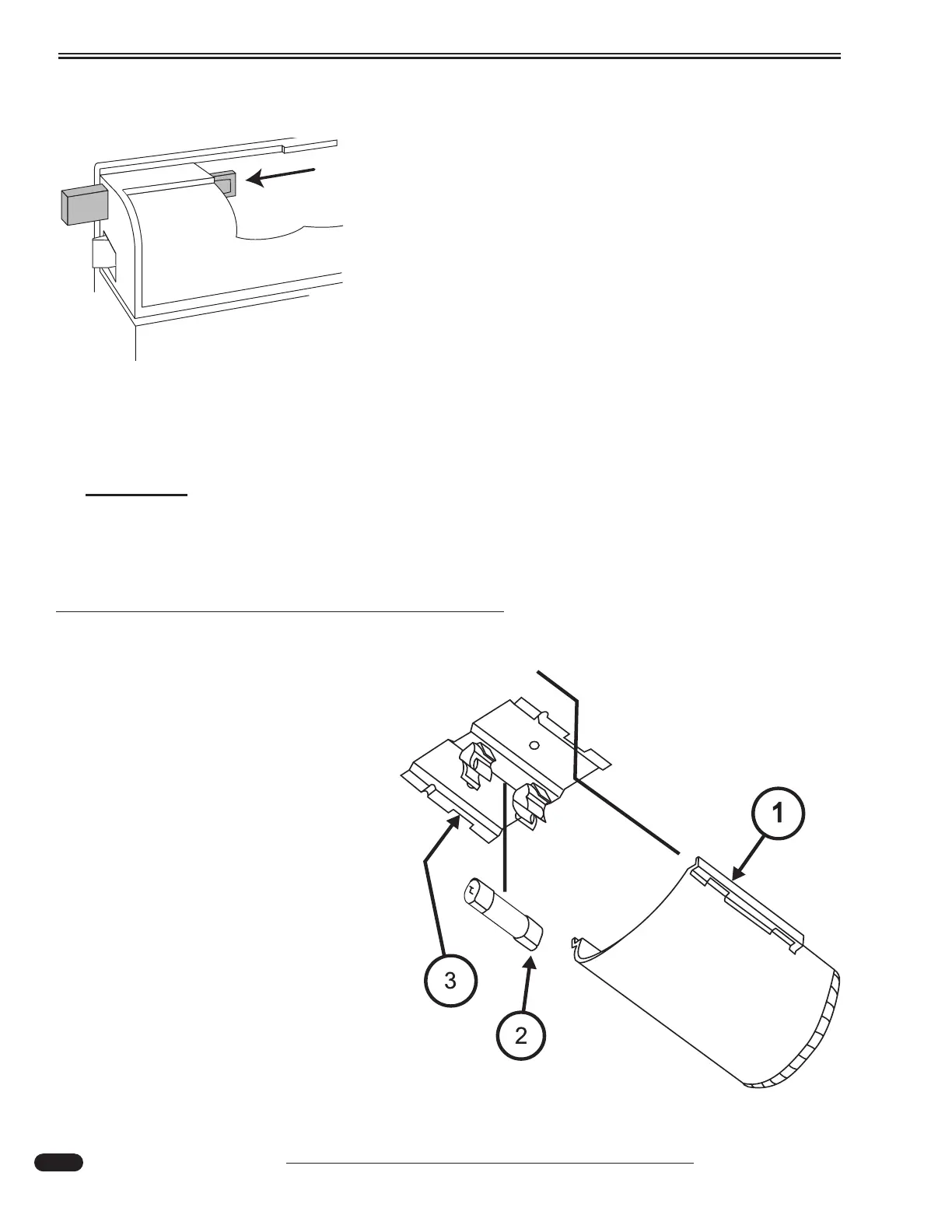 1

3

2