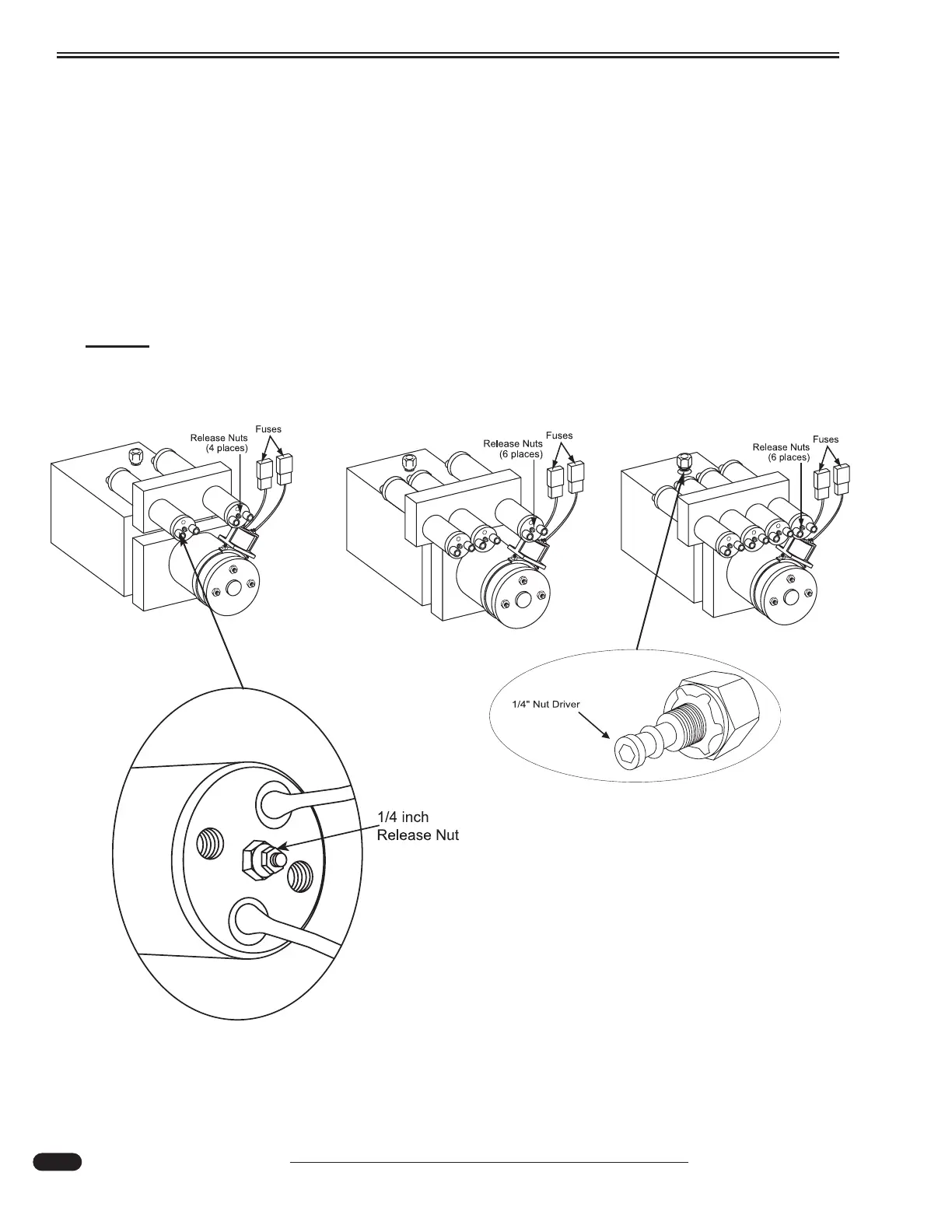 Release Nuts
(4 places)

Fuses

Release Nuts
(6 places)

Fuses

Release Nuts
(6 places)

Fuses

1/4" Nut Driver

1/4 inch
Release Nut