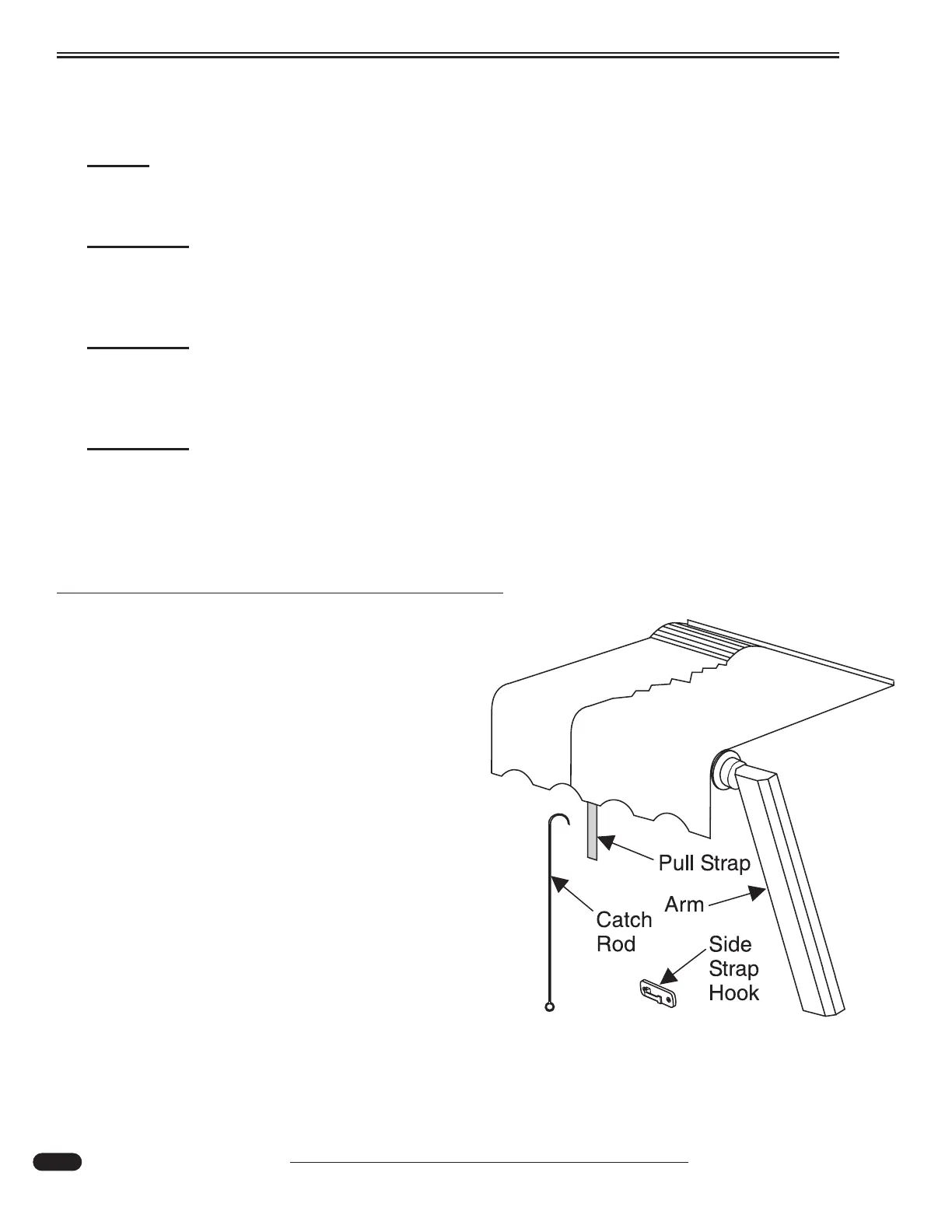 Pull Strap

Arm

Catch Rod

Side Strap Hook