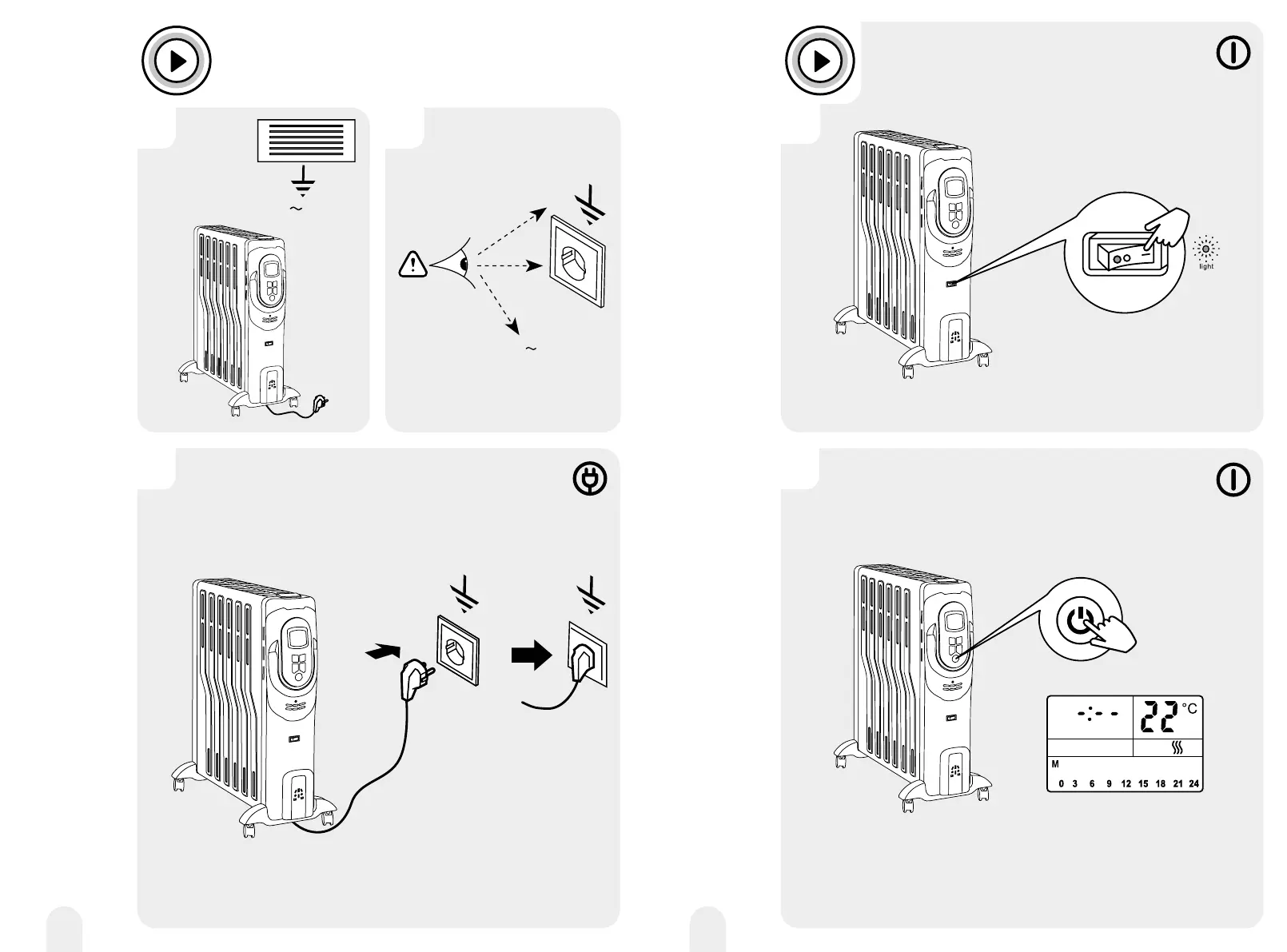 ~

~

light

-:- -

22 °C

M

0 3 6 9 12 15 18 21 24