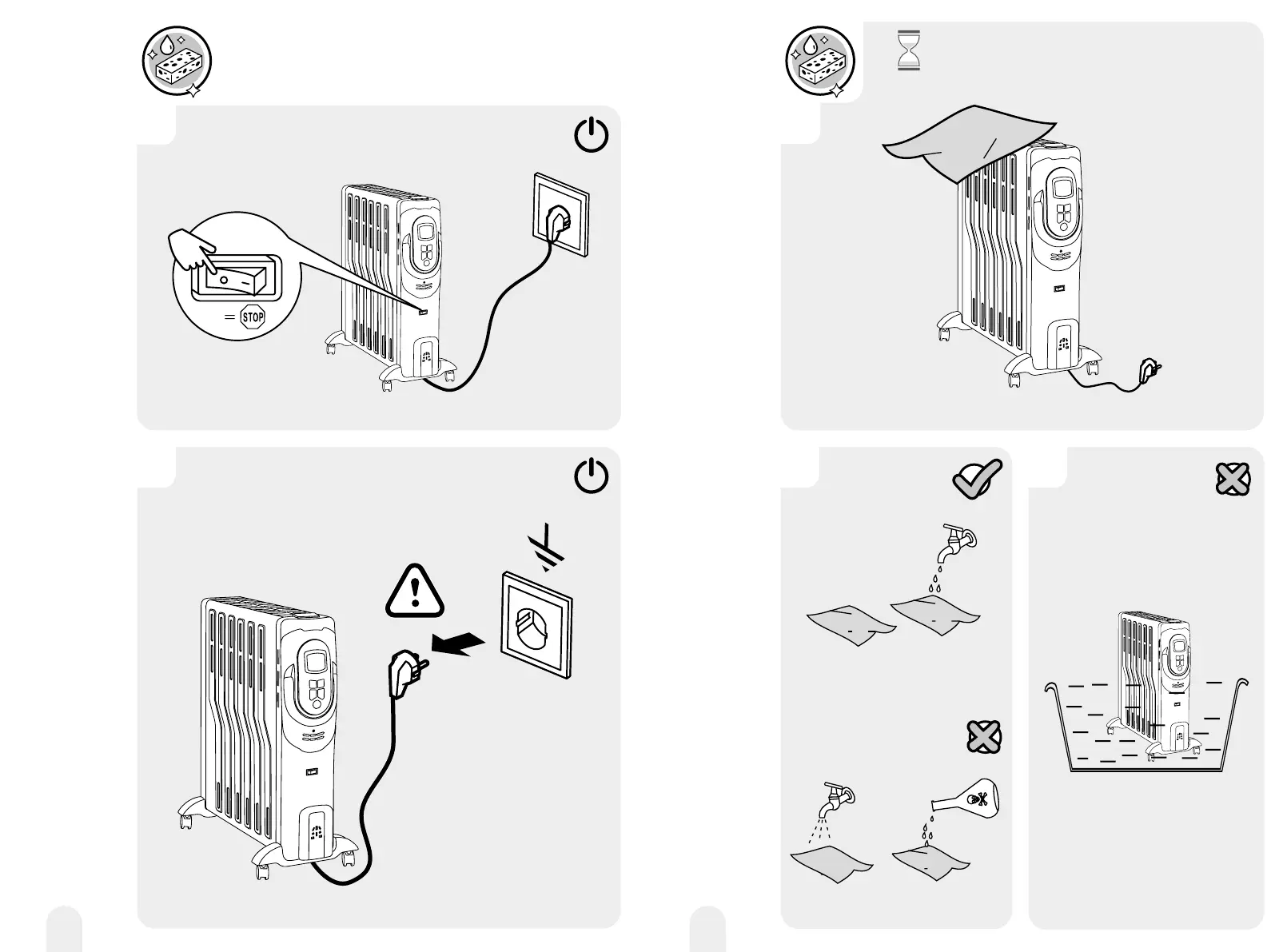 STOP