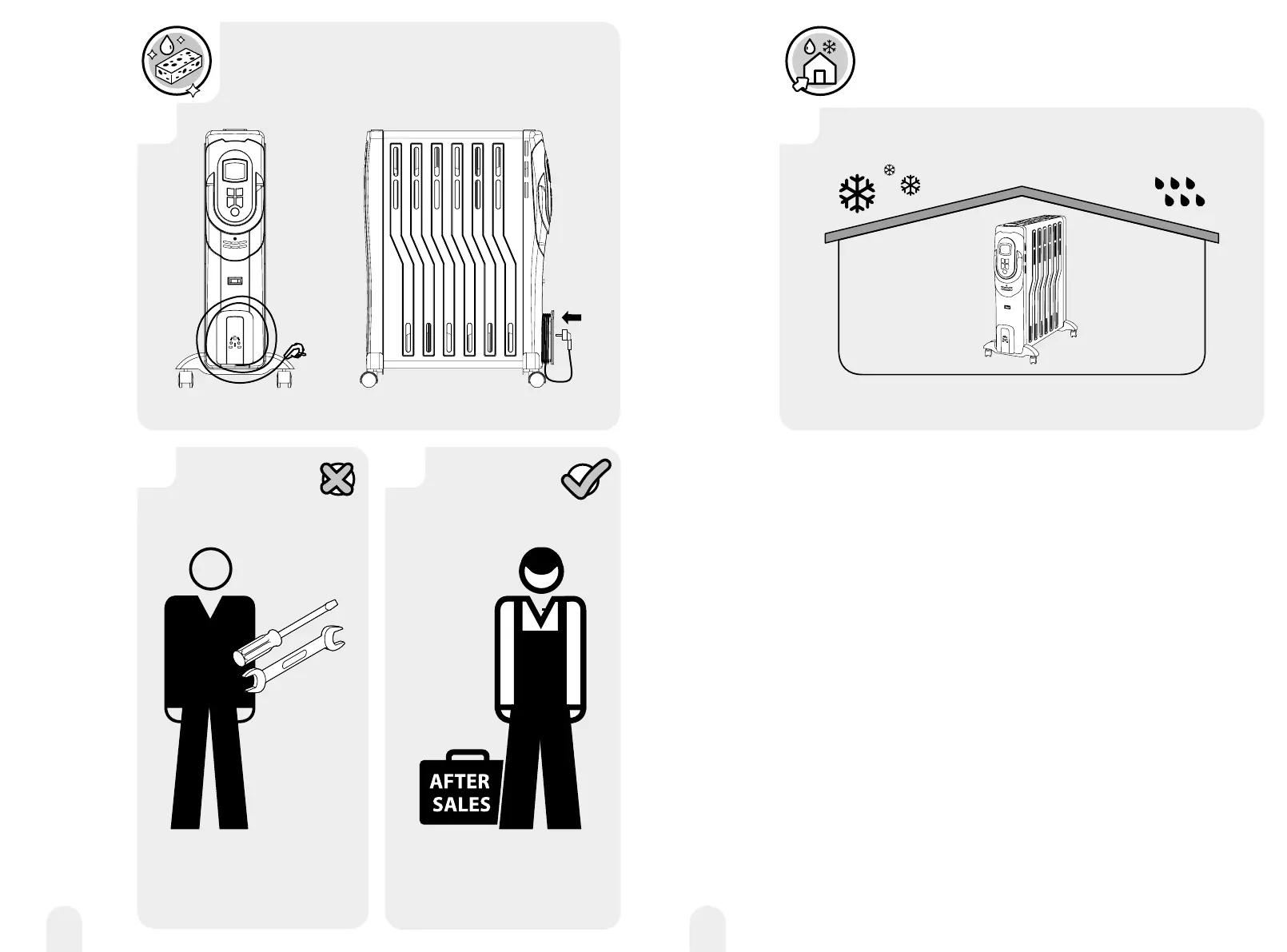 AFTER SALES