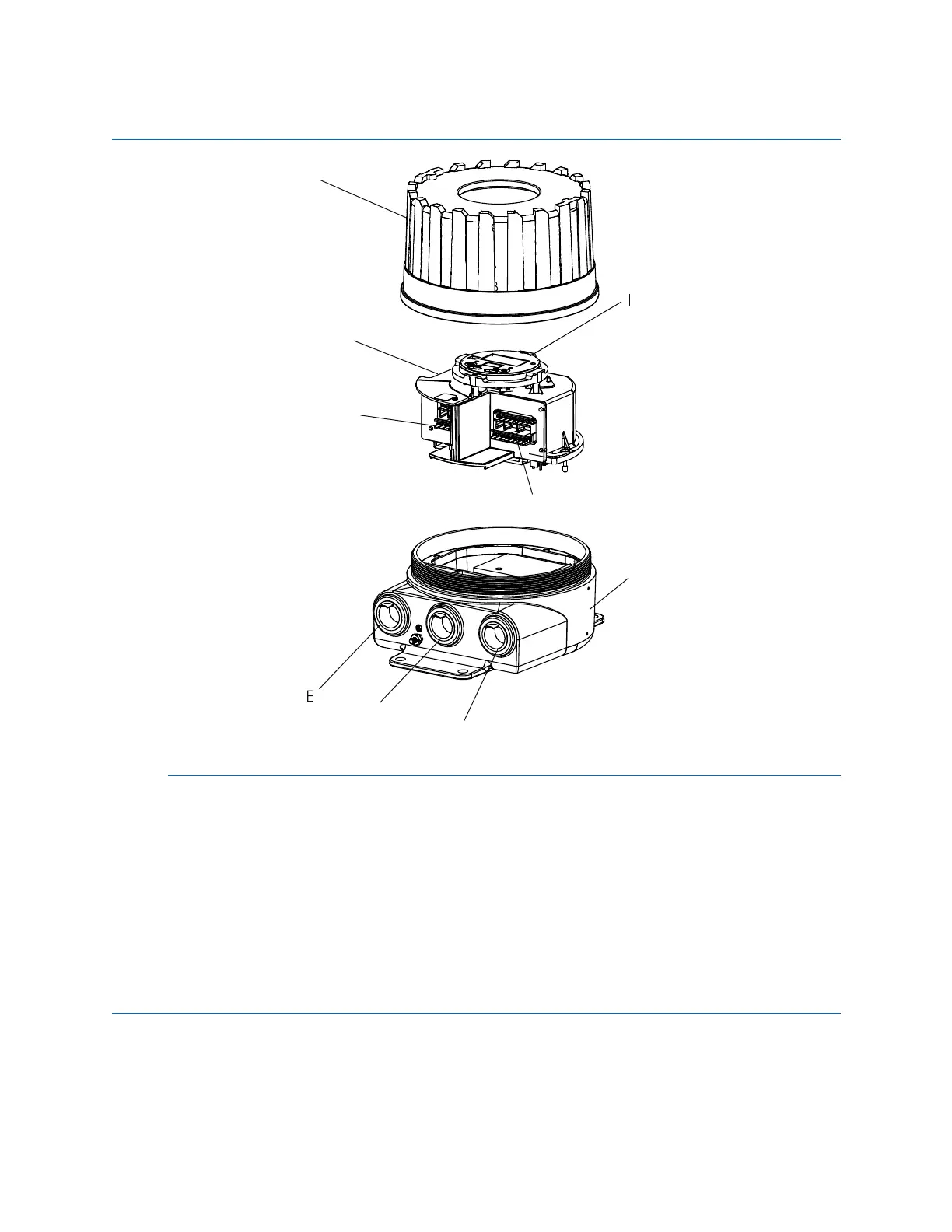 I

E