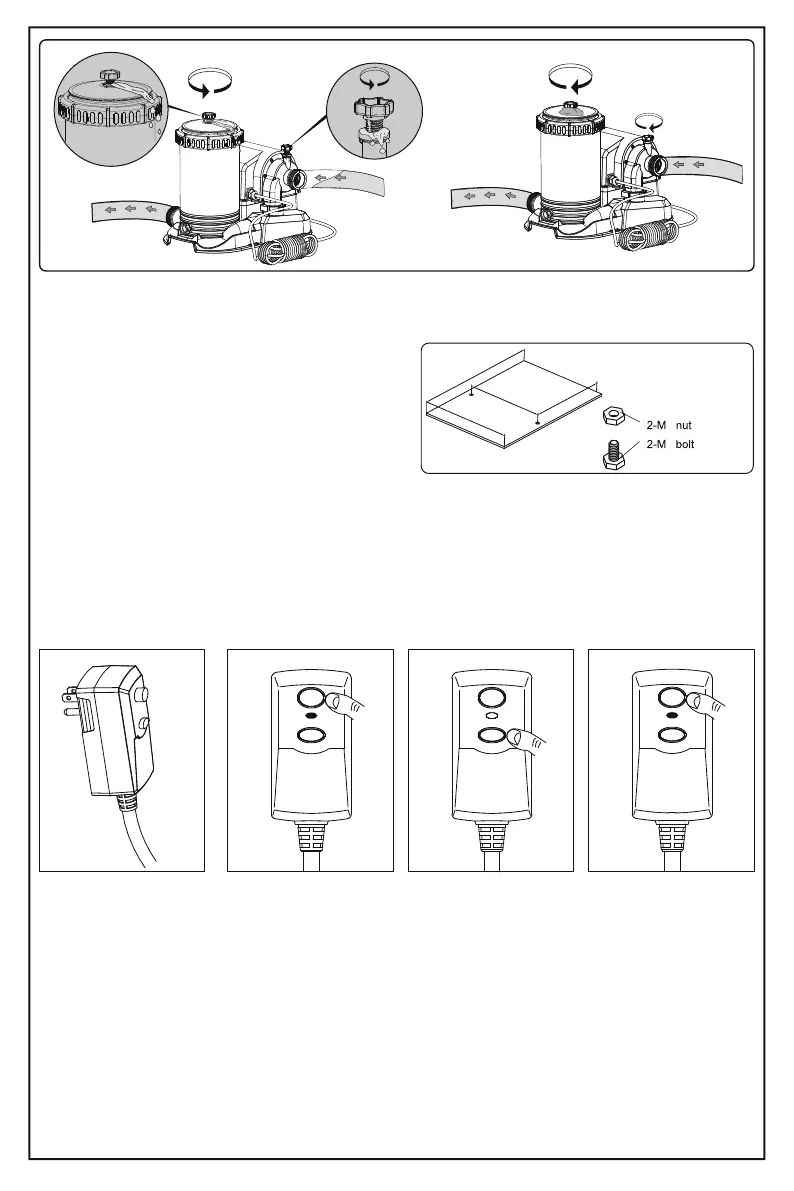 2-M nut
2-M bolt