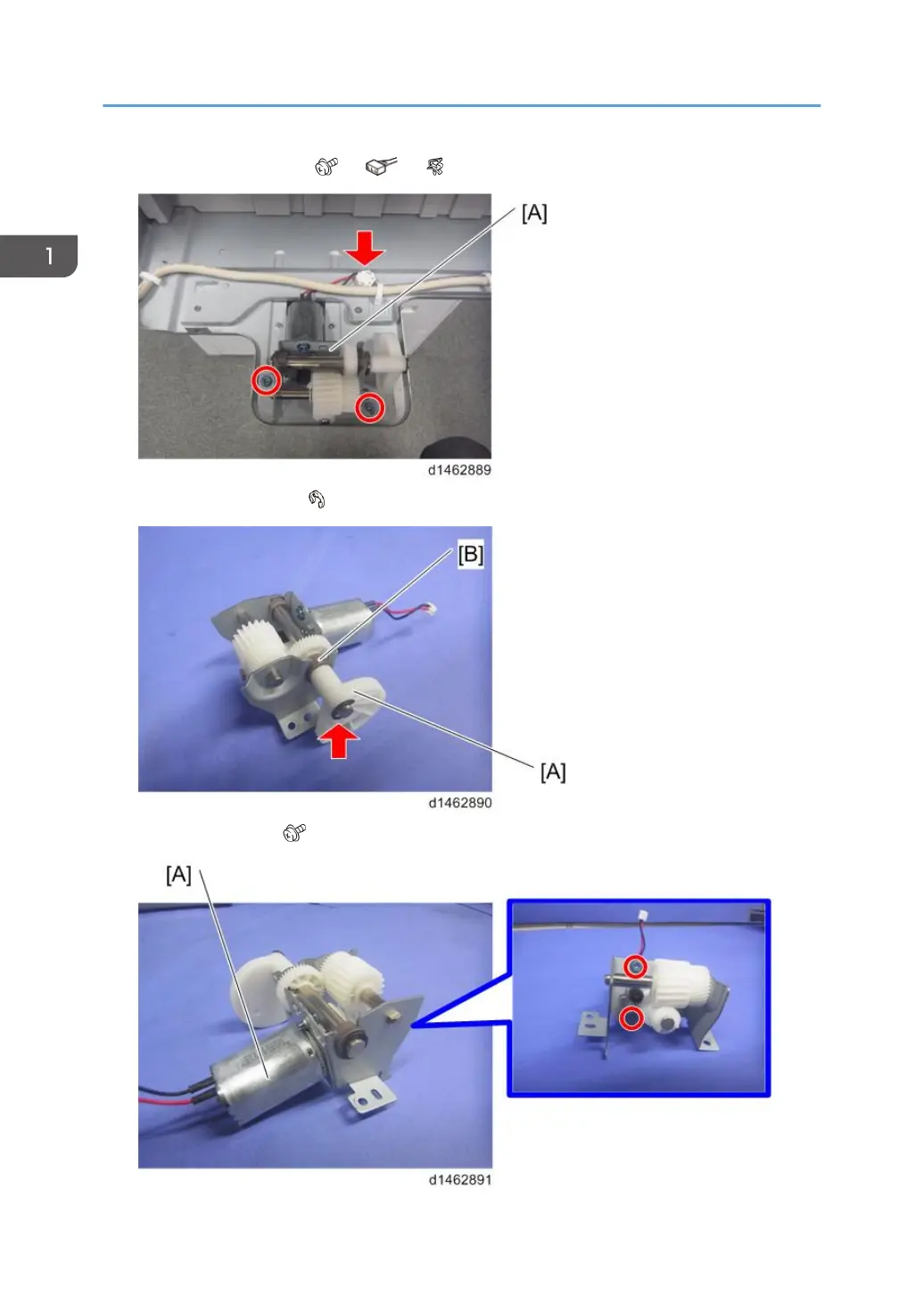 1

[A]

d1462889

[B]

[A]

d1462890

[A]

d1462891