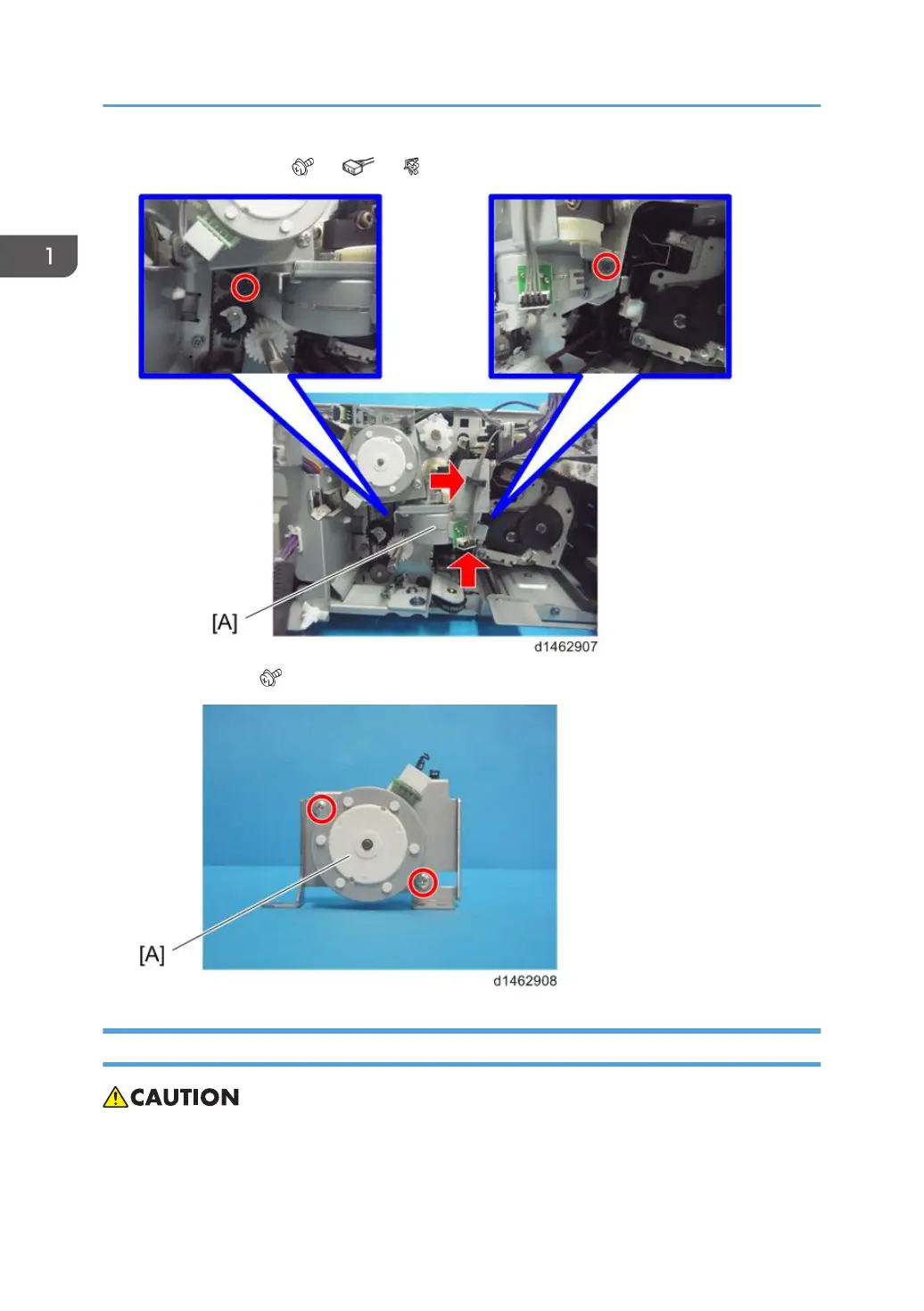 1

[A]

d1462907

[A]

d1462908

CAUTION