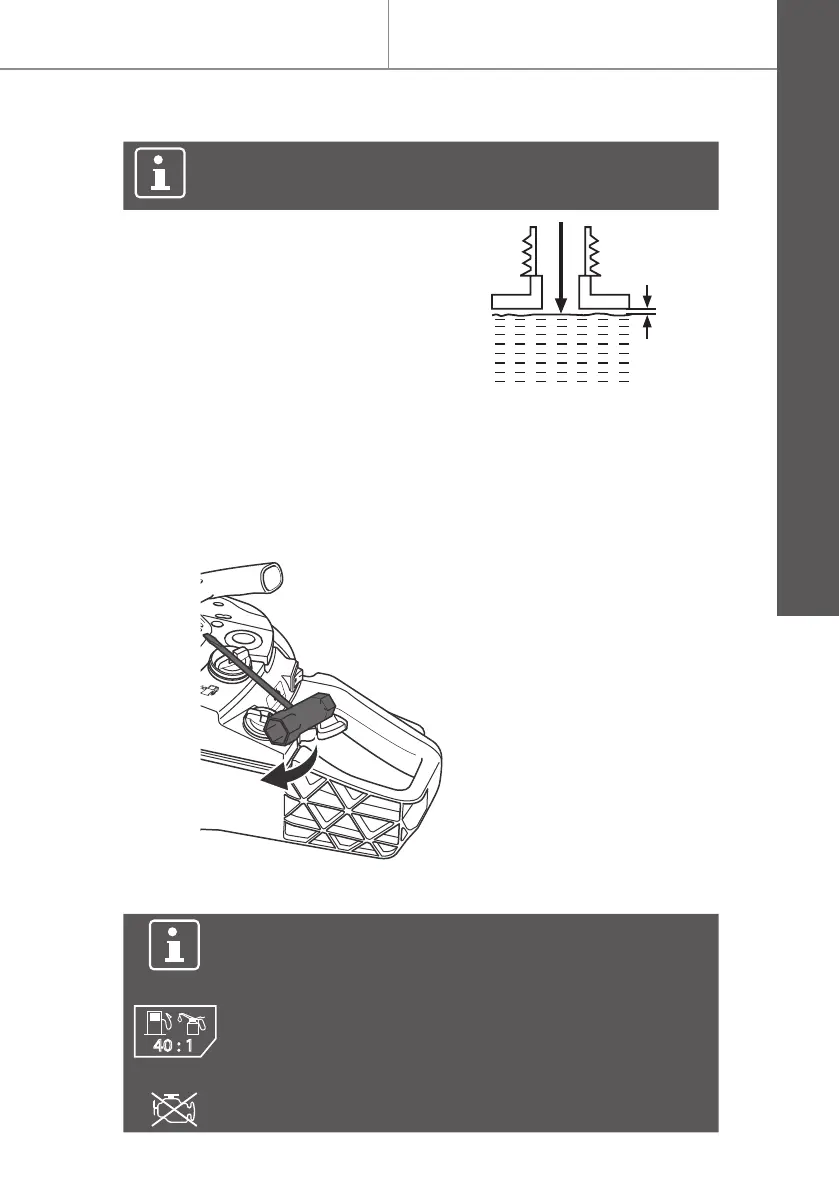 40 : 1