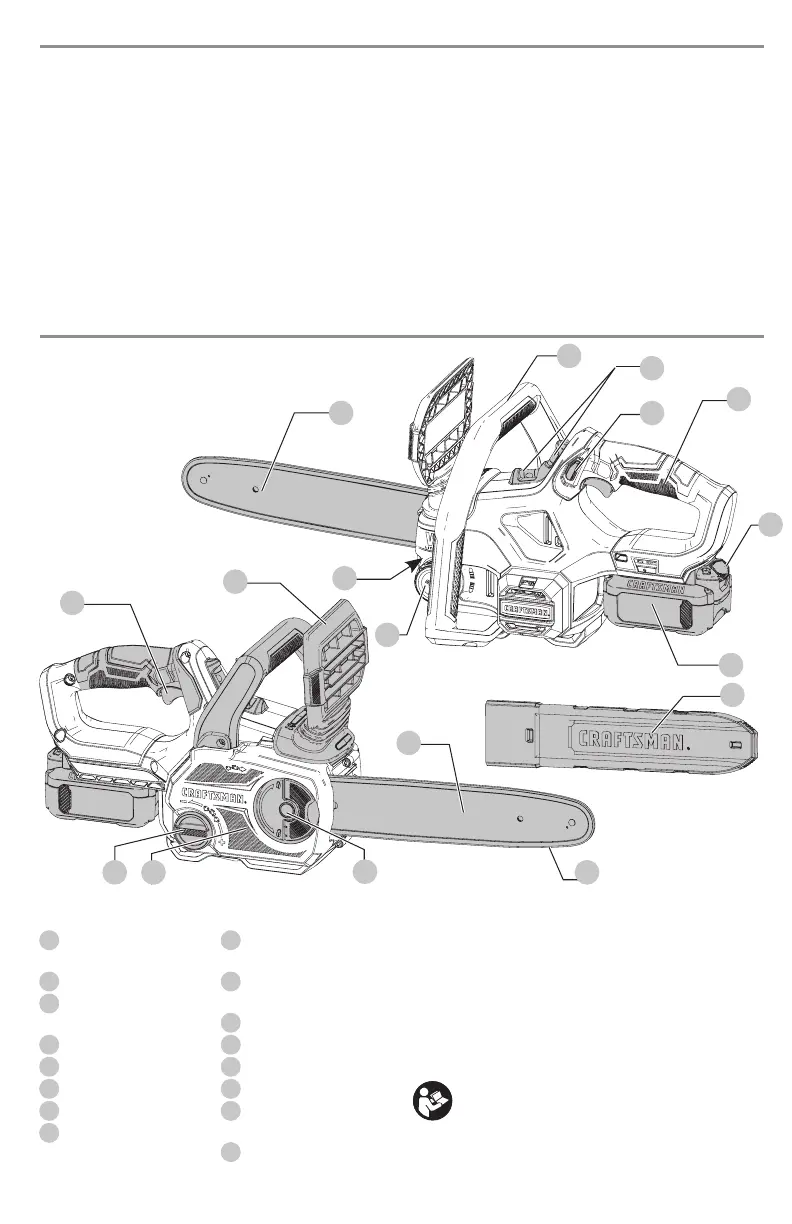 CRAFTSMAN
CRAFTSMAN.
CRAFTSMAN.
CRAFTSMAN.