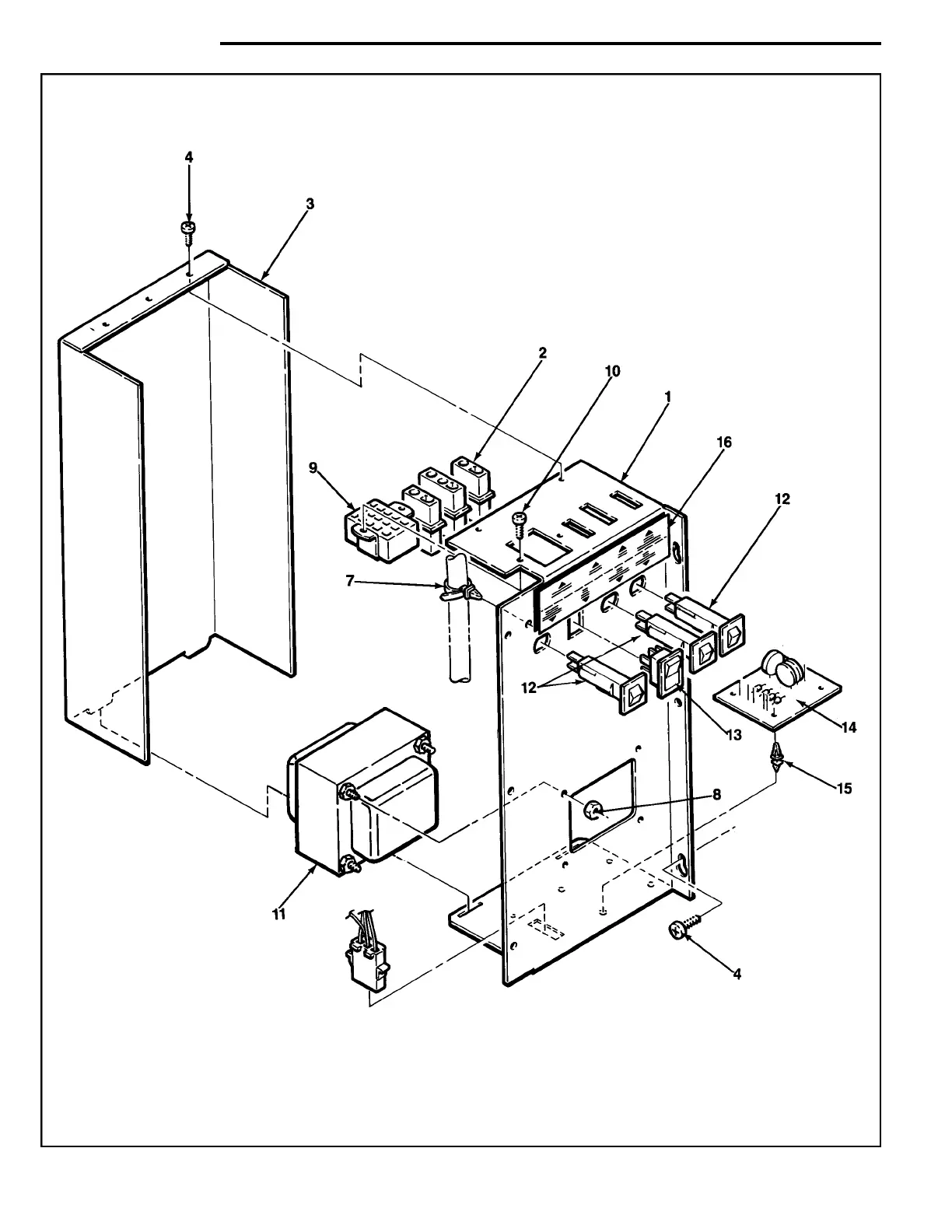 4
3
2
10
1
16
9
12
7
12
13
14
15
8
11
4