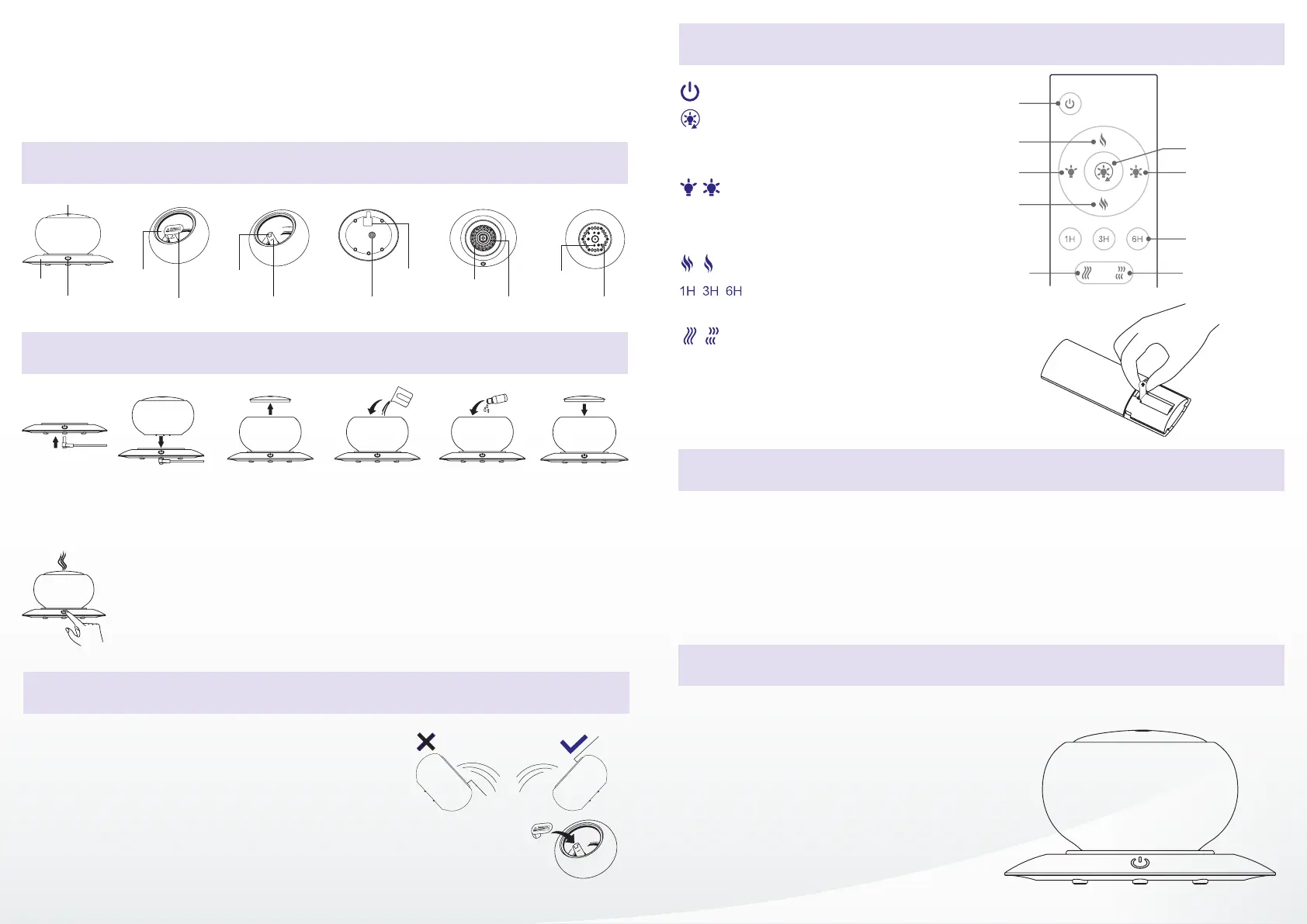 1H 3H 6H

1H

3H

6H