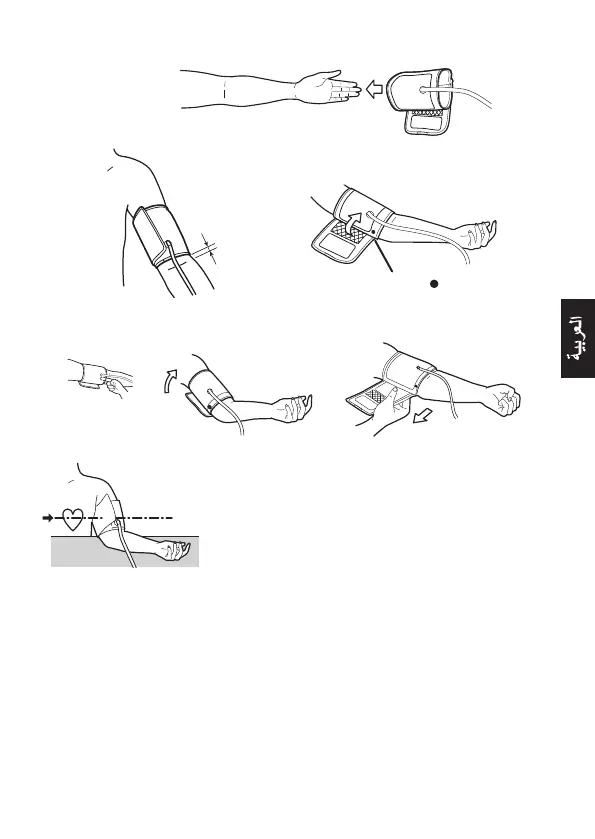 العربية