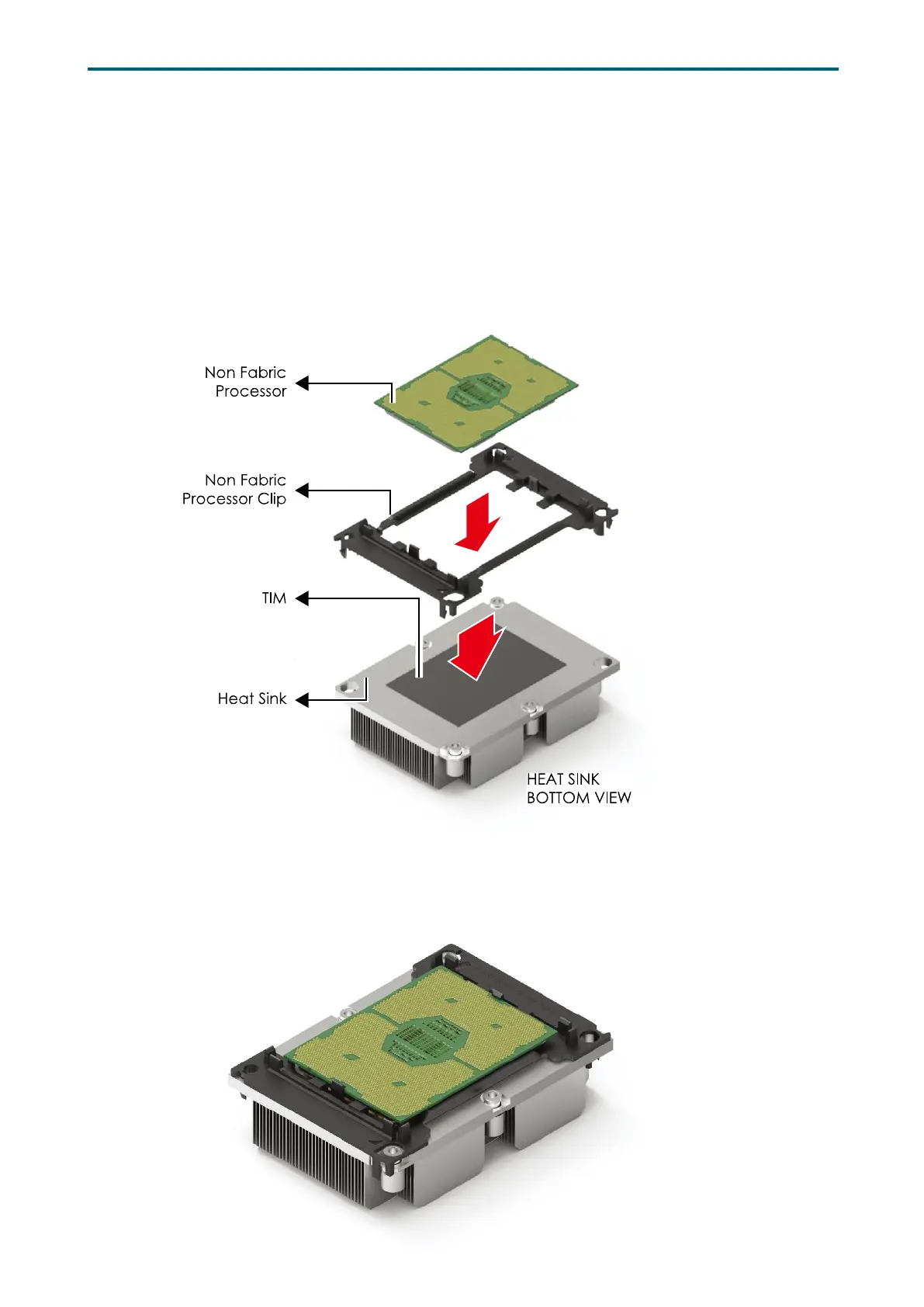 Non Fabric Processor

Non Fabric Processor Clip

TIM

Heat Sink

HEAT SINK BOTTOM VIEW