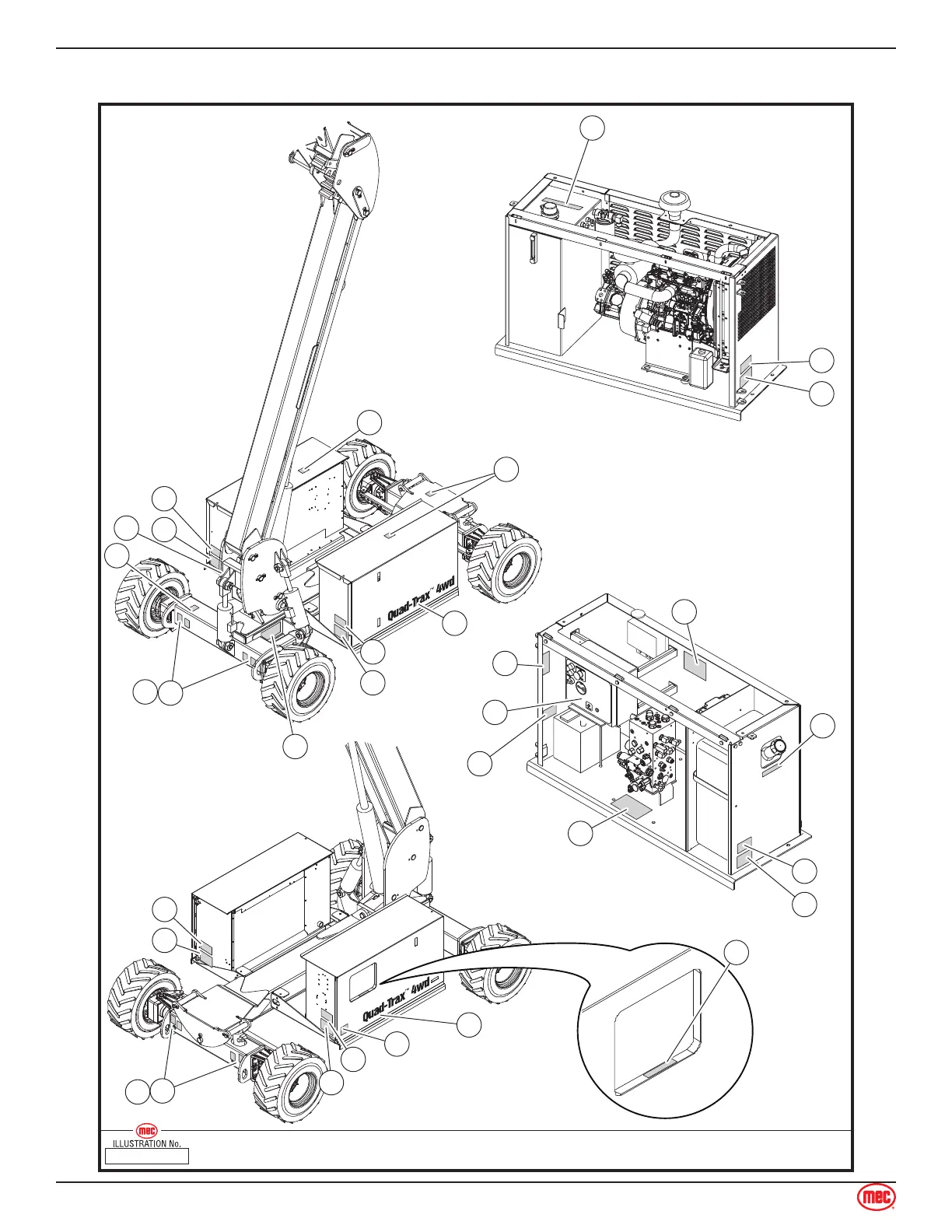 Quad-Trax™ 4wd

Quad-Trax™ 4wd

mec
ILLUSTRATION No.

mec