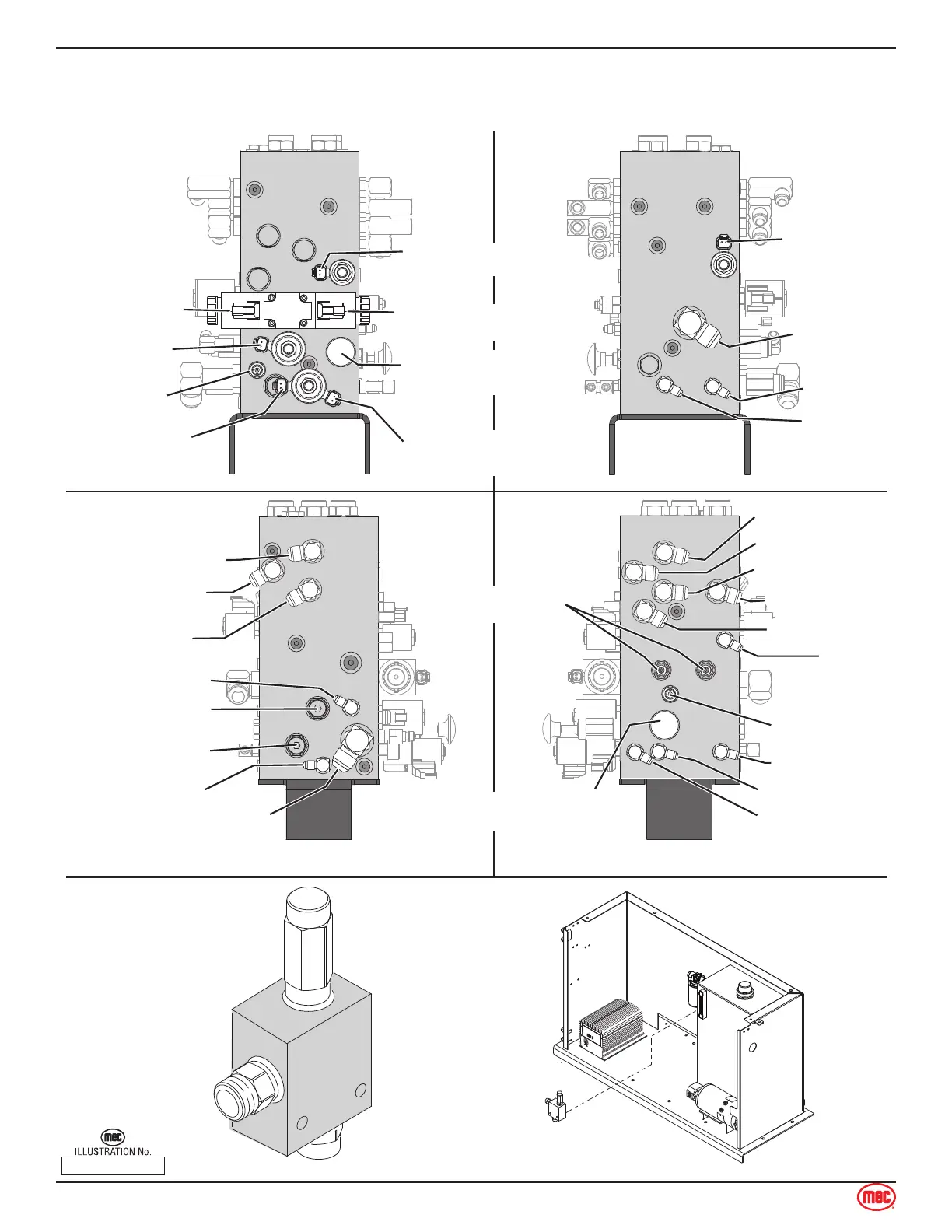 mec
ILLUSTRATION No.

mec