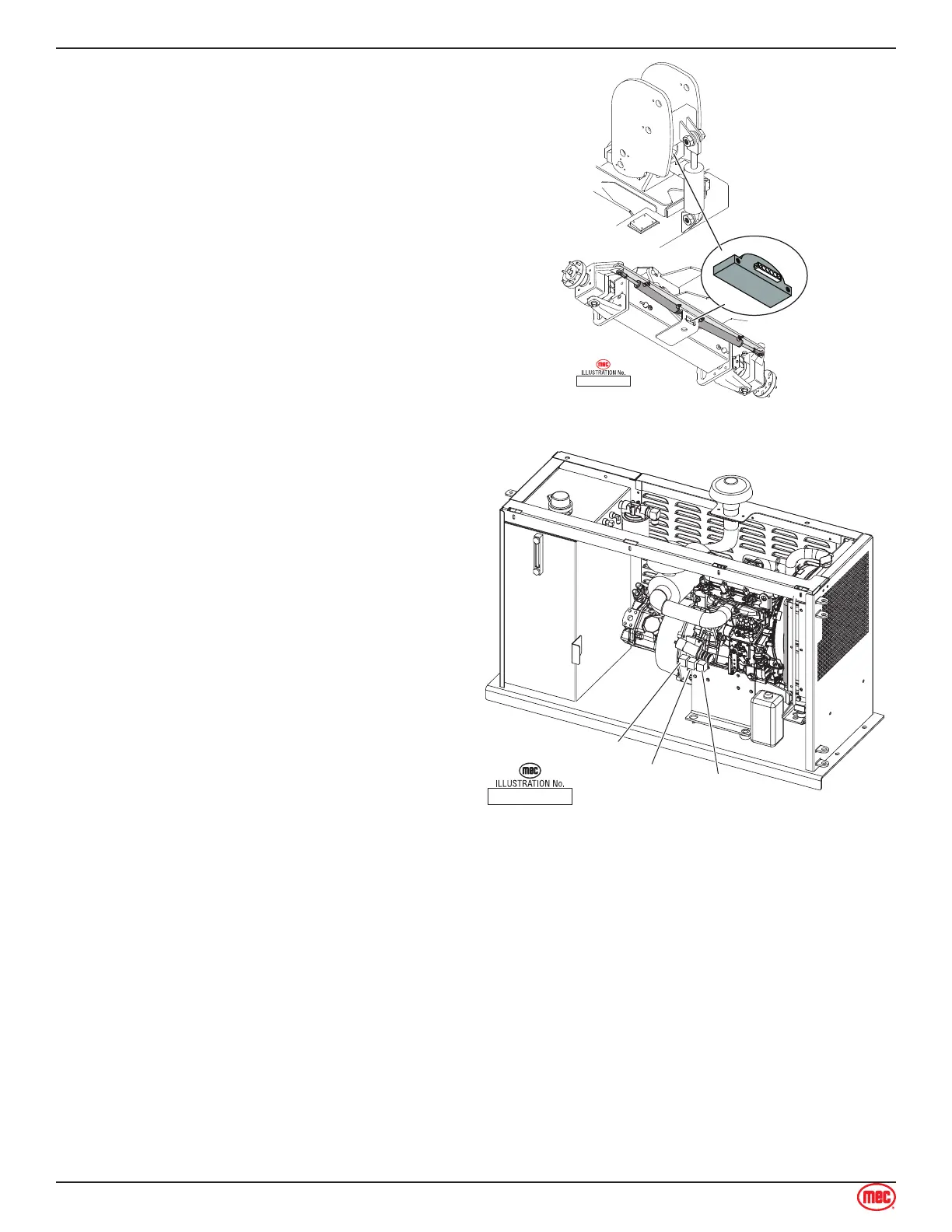 mec
ILLUSTRATION No.

mec
ILLUSTRATION No.

mec