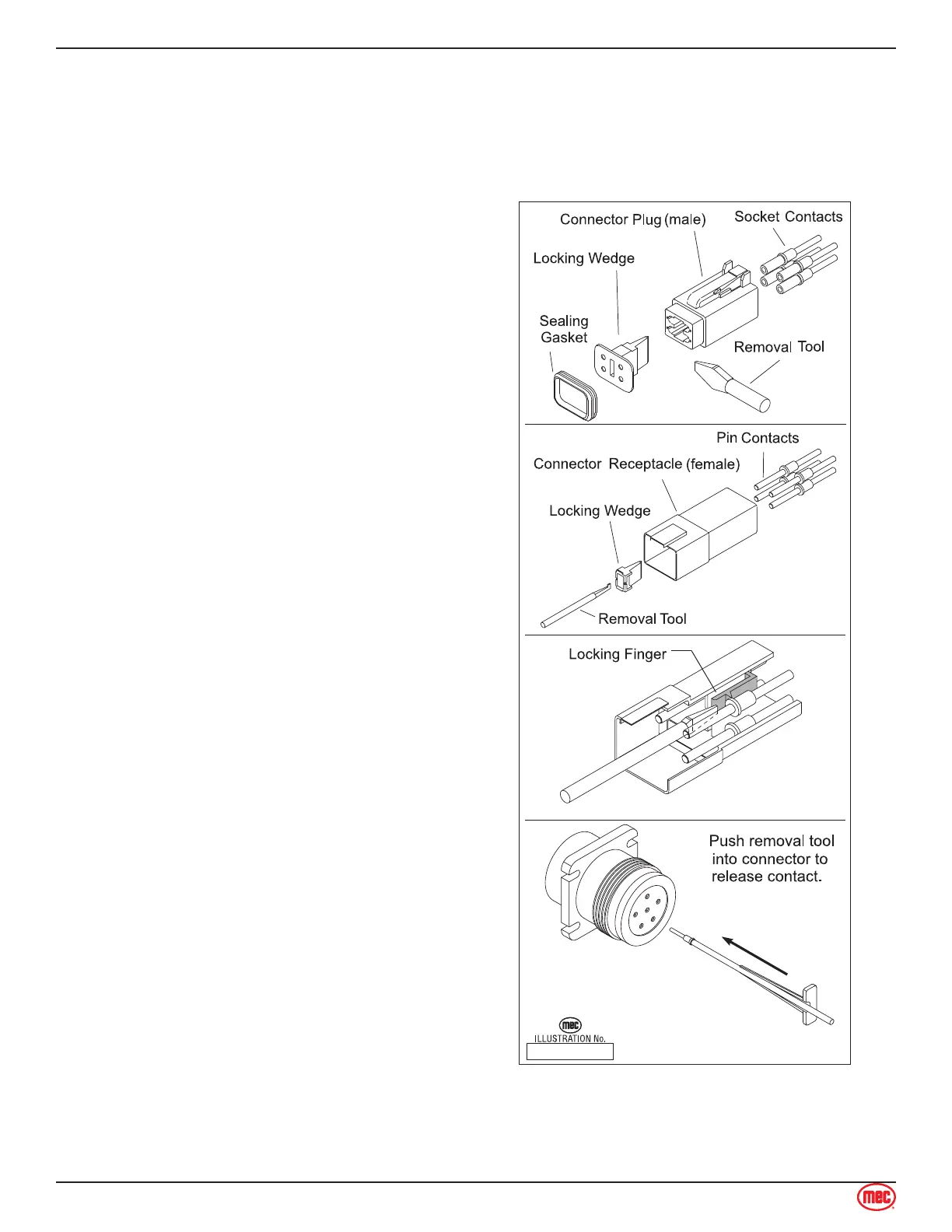 Connector Plug (male)

Socket Contacts

Locking Wedge

Sealing Gasket

Removal Tool

Pin Contacts

Connector Receptacle (female)

Locking Wedge

Removal Tool

Locking Finger

Push removal tool into connector to release contact.

mec
ILLUSTRATION No.

mec