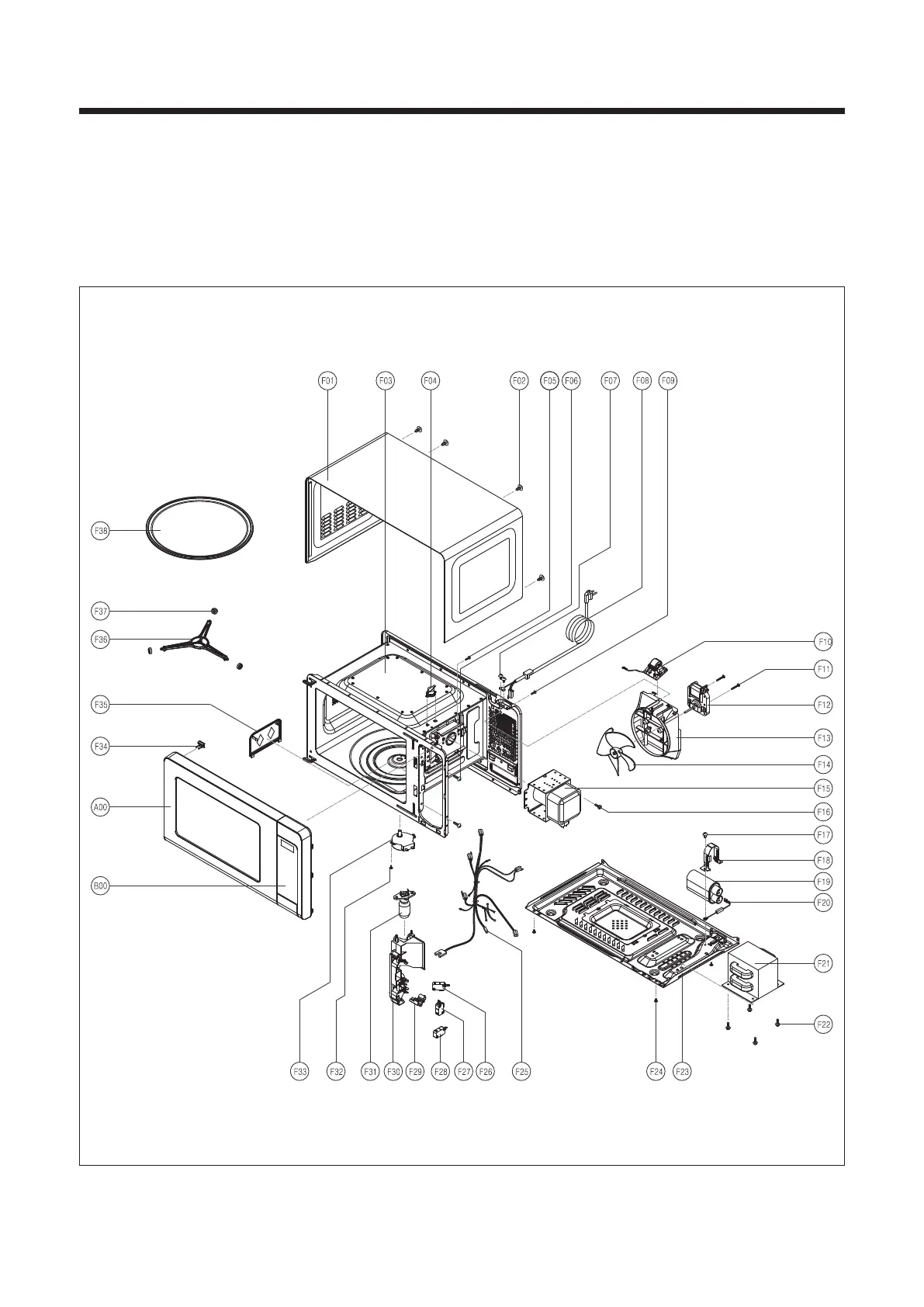 F01 F03 F04 F02 F05 F06 F07 F08 F09

F38

F37

F36

F35

F34

A00

B00

F10

F11

F12

F13

F14

F15

F16

F17

F18

F19

F20

F21

F22

F33 F32 F31 F30 F29 F28 F27 F26 F25 F24 F23