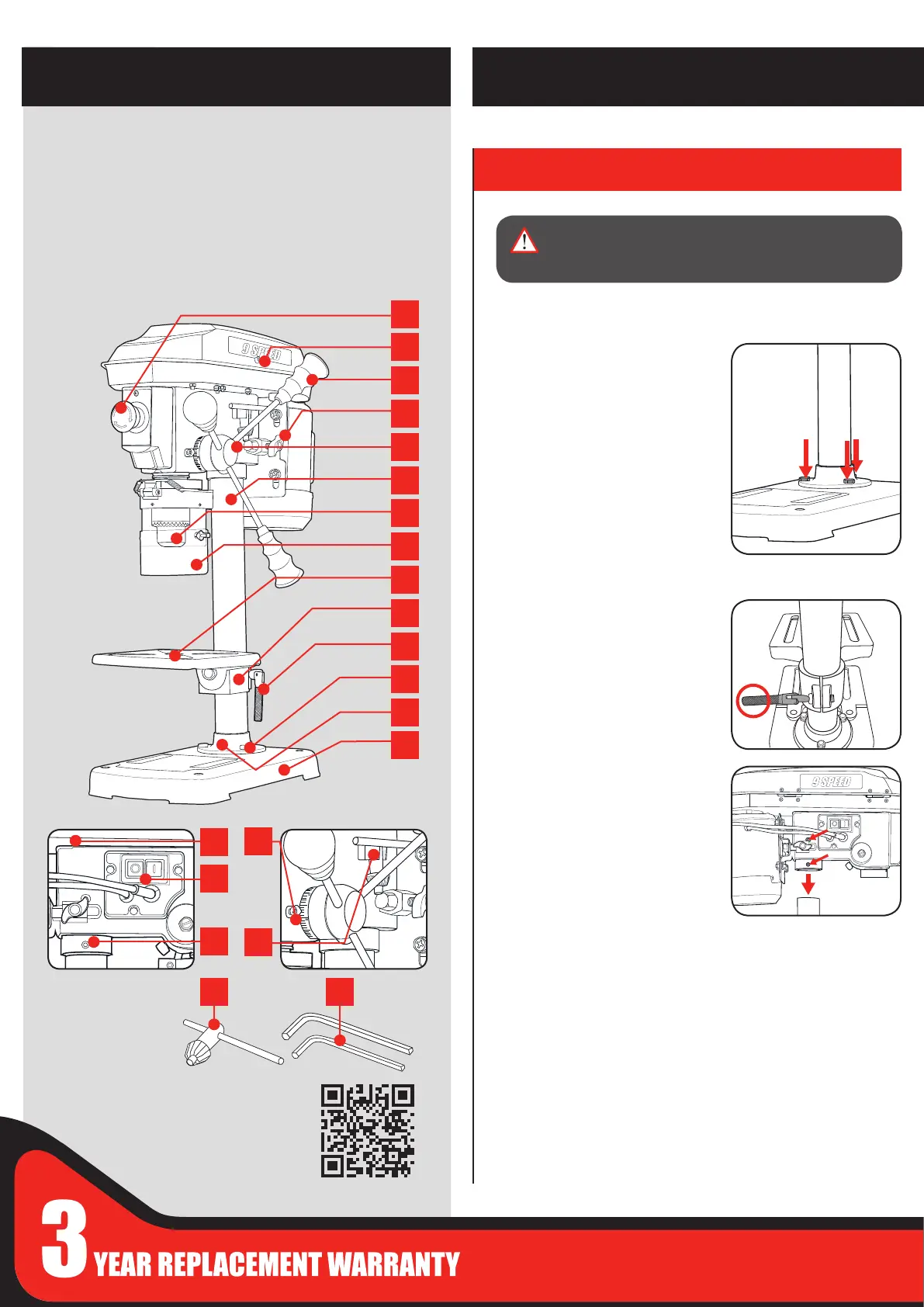 9 SPEED

9 SPEED

3 YEAR REPLACEMENT WARRANTY