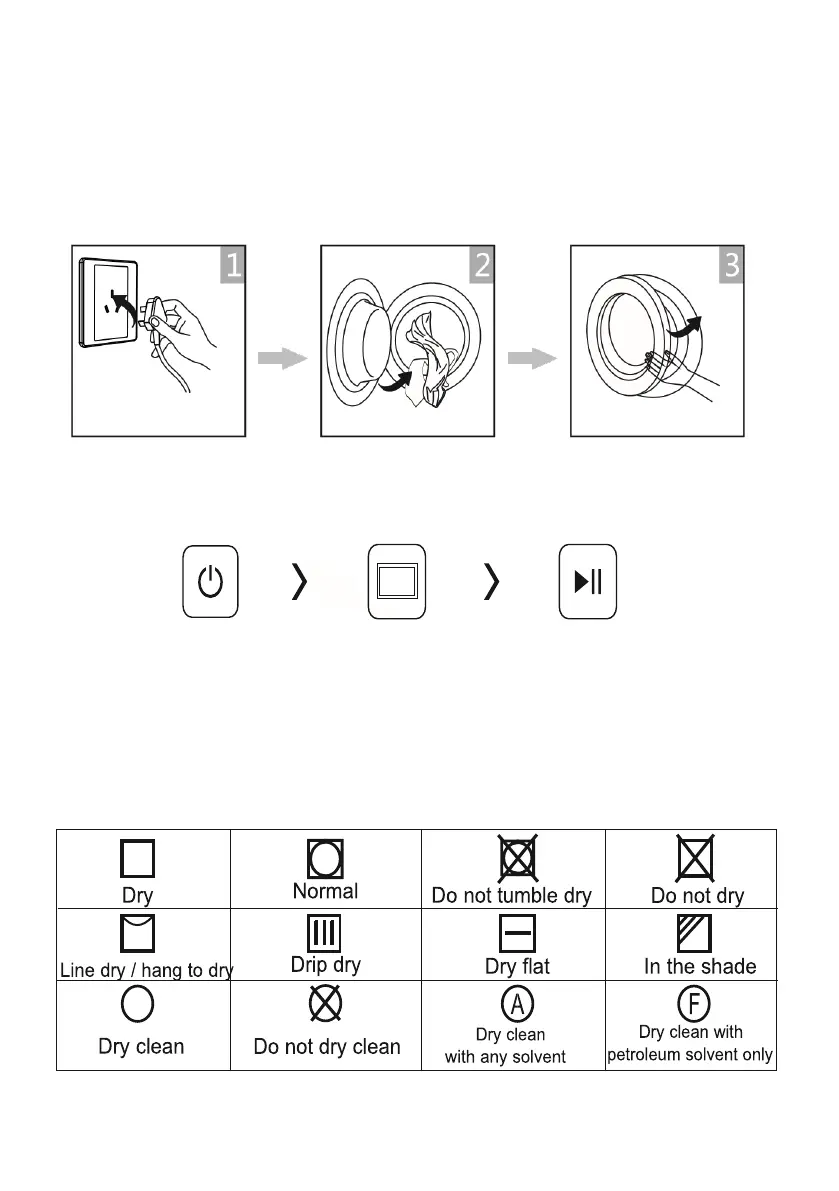 1 2 3

| Dry | Normal | Do not tumble dry | Do not dry |
|---|---|---|---|
| Line dry / hang to dry | Drip dry | Dry flat | In the shade |
| Dry clean | Do not dry clean | A Dry clean with any solvent | F Dry clean with petroleum solvent only |