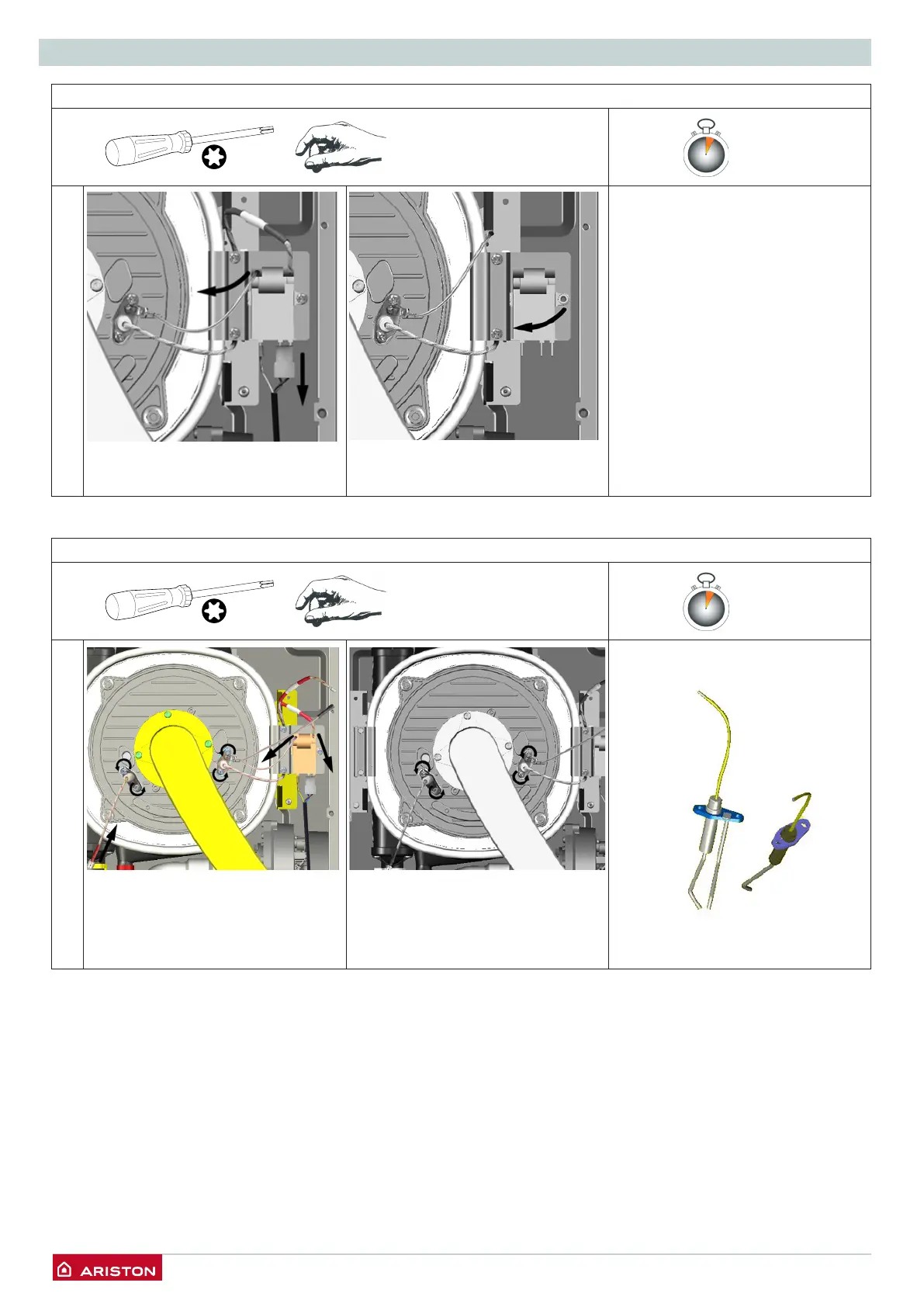 ARISTON