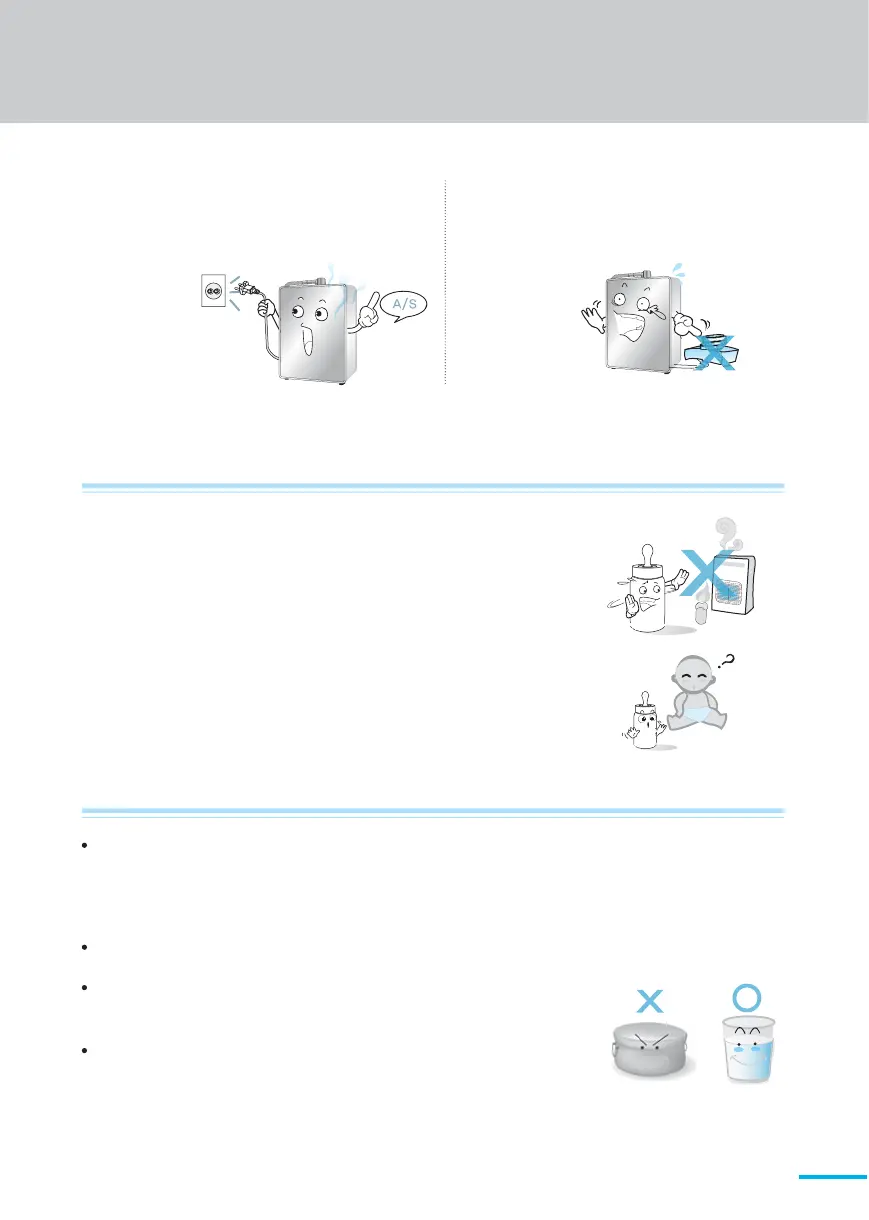 A/S