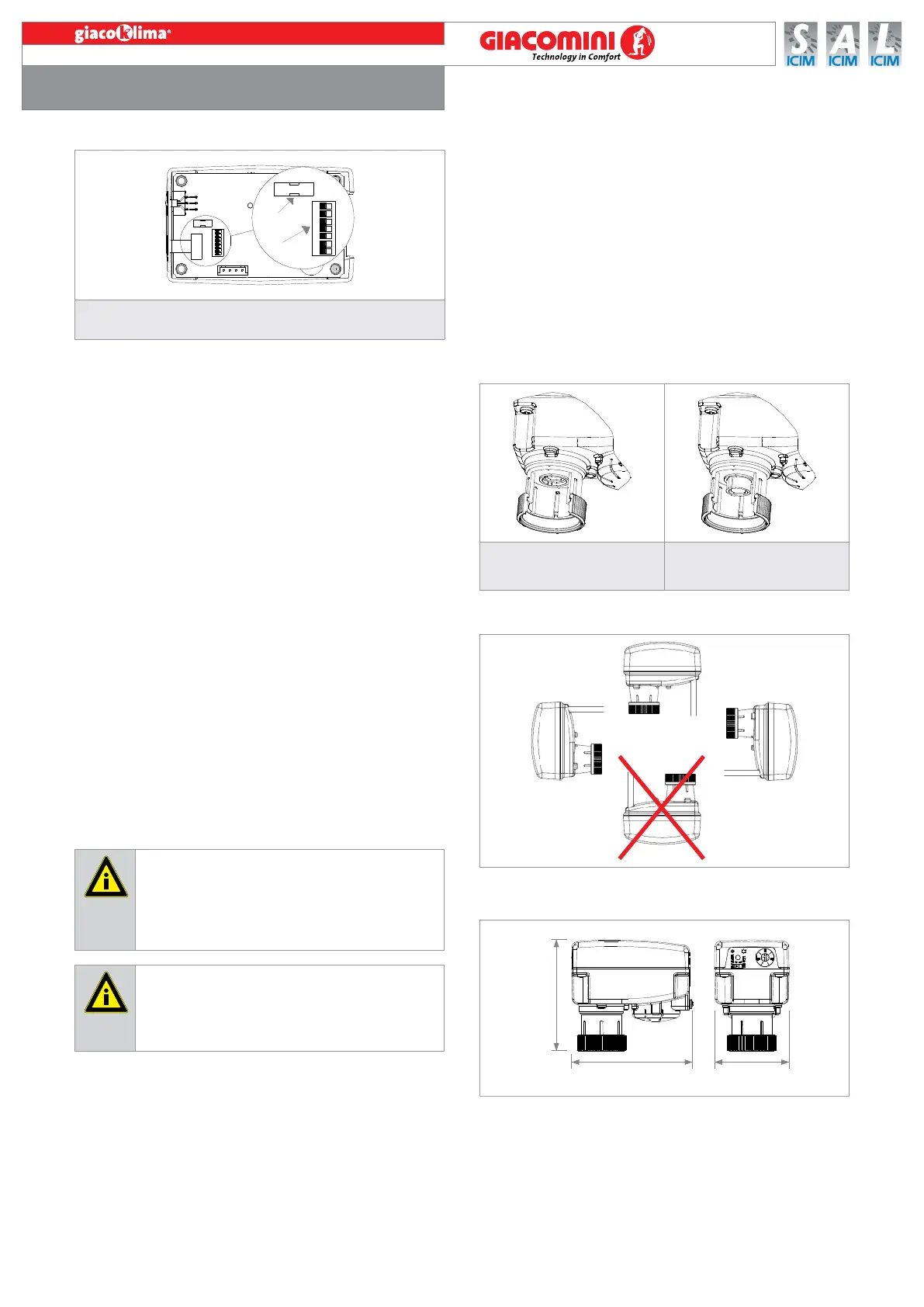 giacoklima®

GIACOMINI
Technology in Comfort

S ICIM A ICIM L ICIM