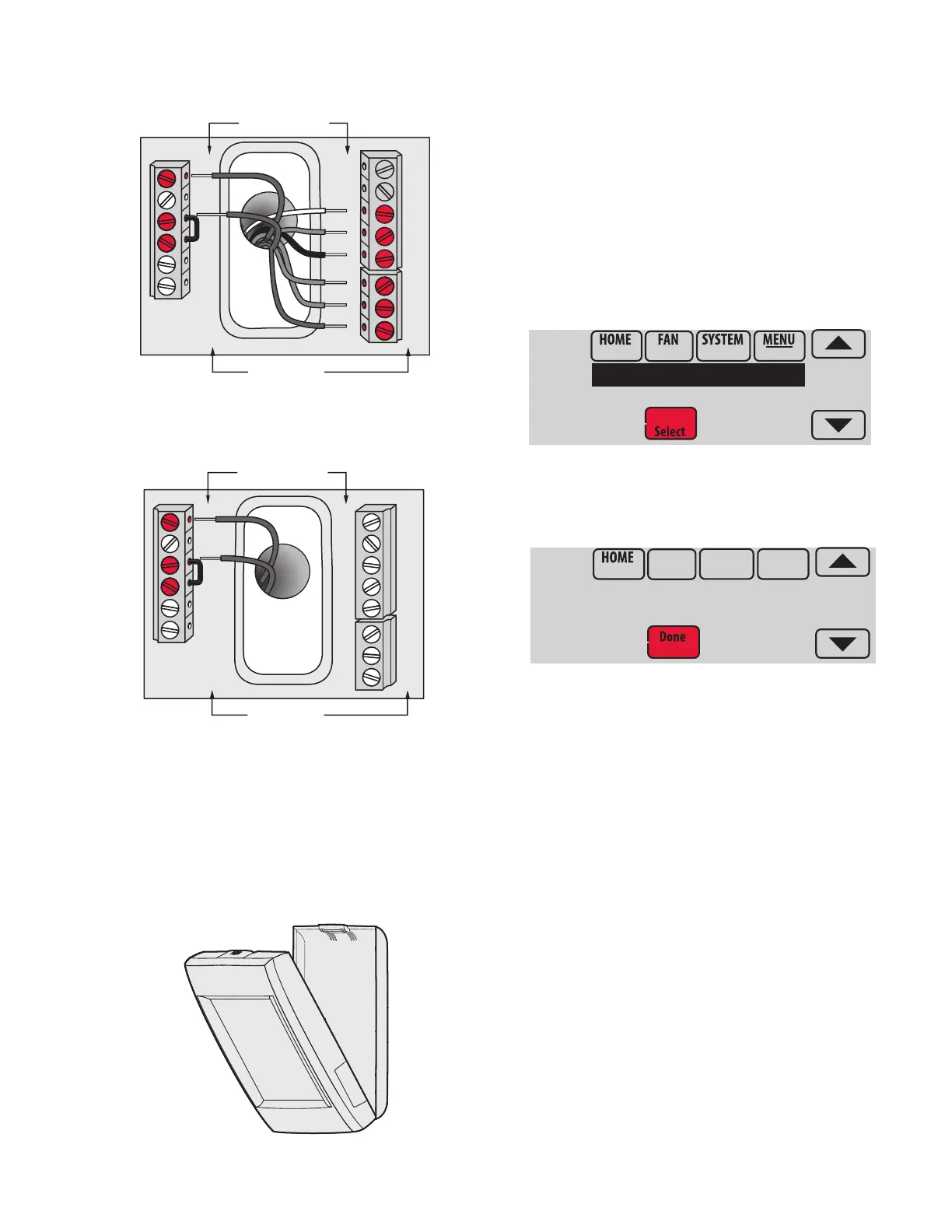 HOME FAN SYSTEM MENU

Select

HOME

Done