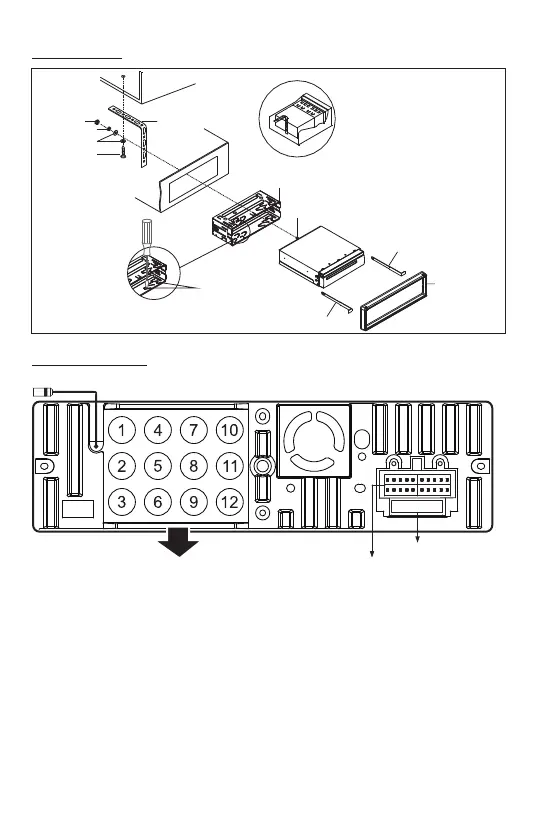 1 4 7 10
2 5 8 11
3 6 9 12