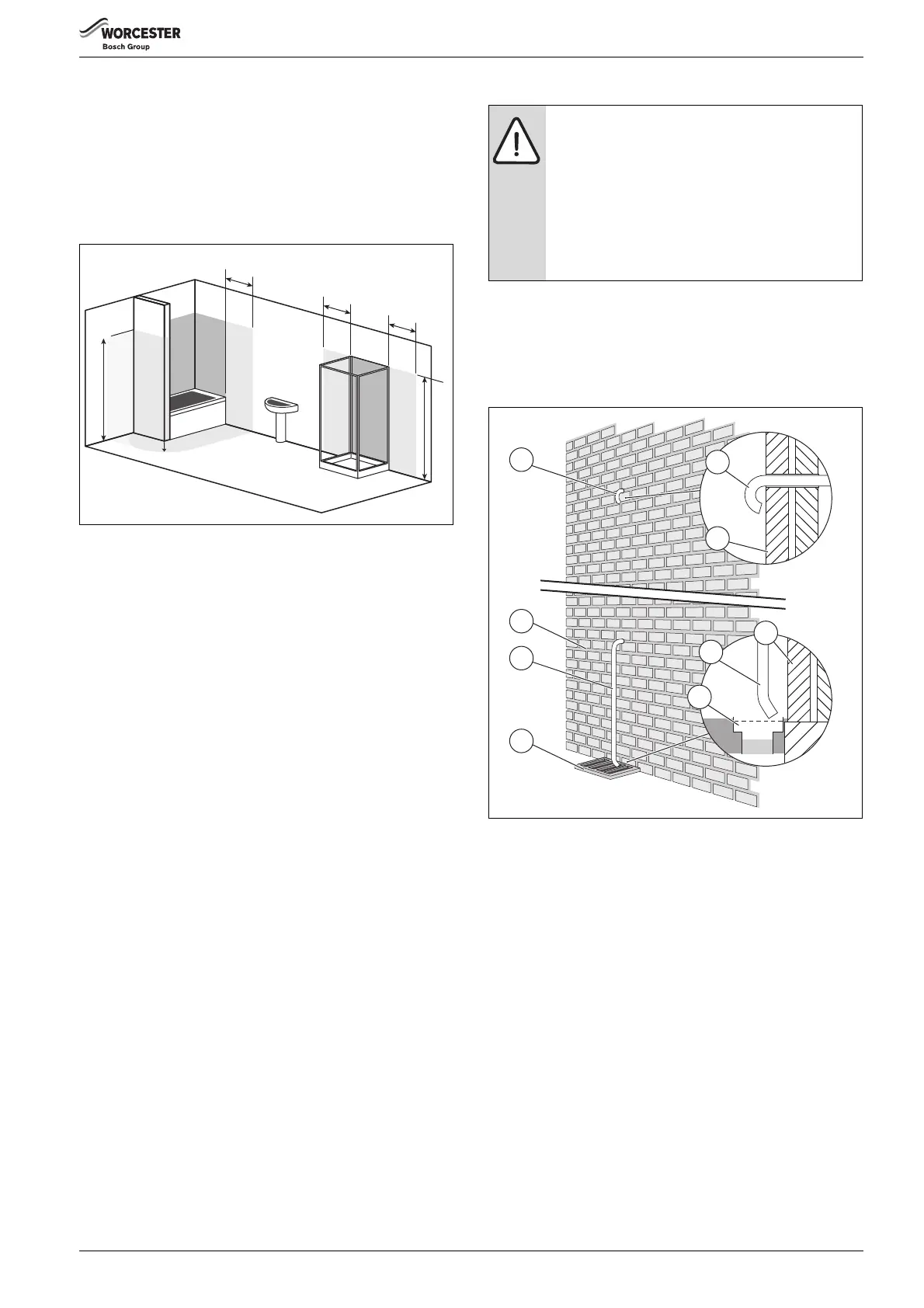 WORCESTER
Bosch Group