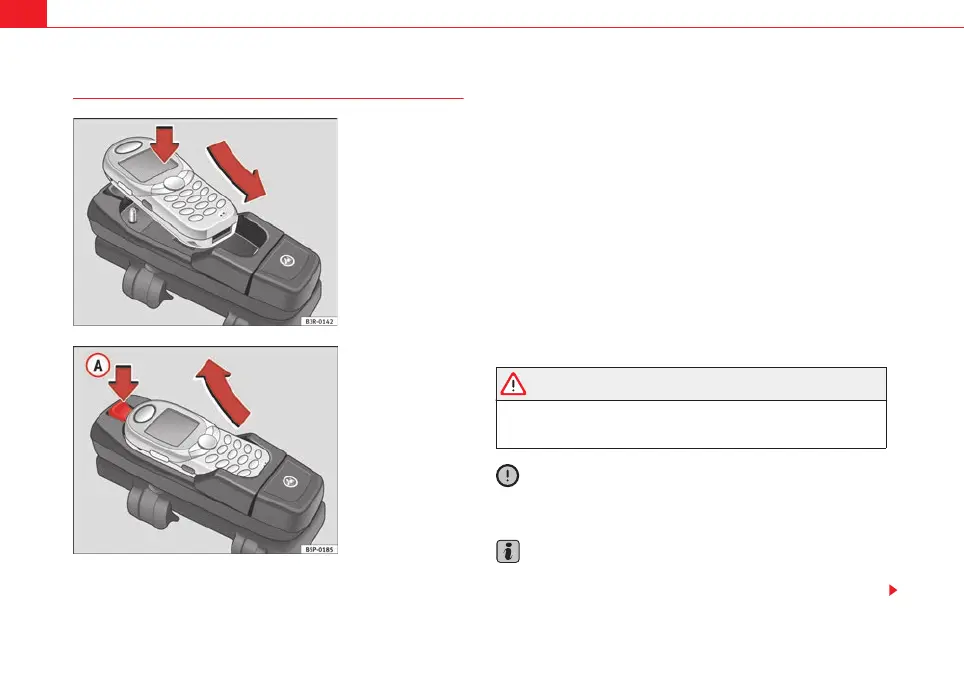 B1R-0142

A

B1P-0185