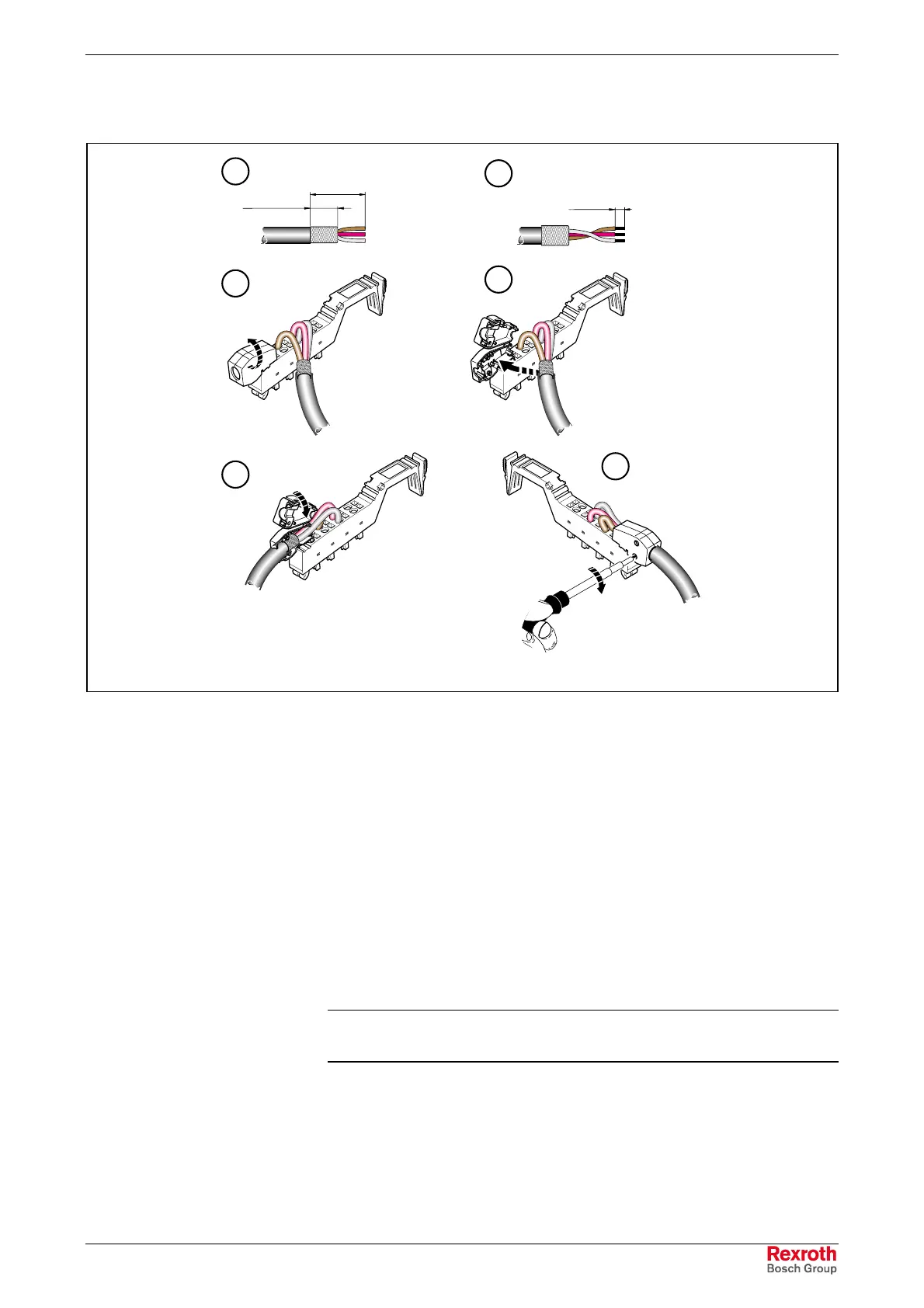 Rexroth
Bosch Group