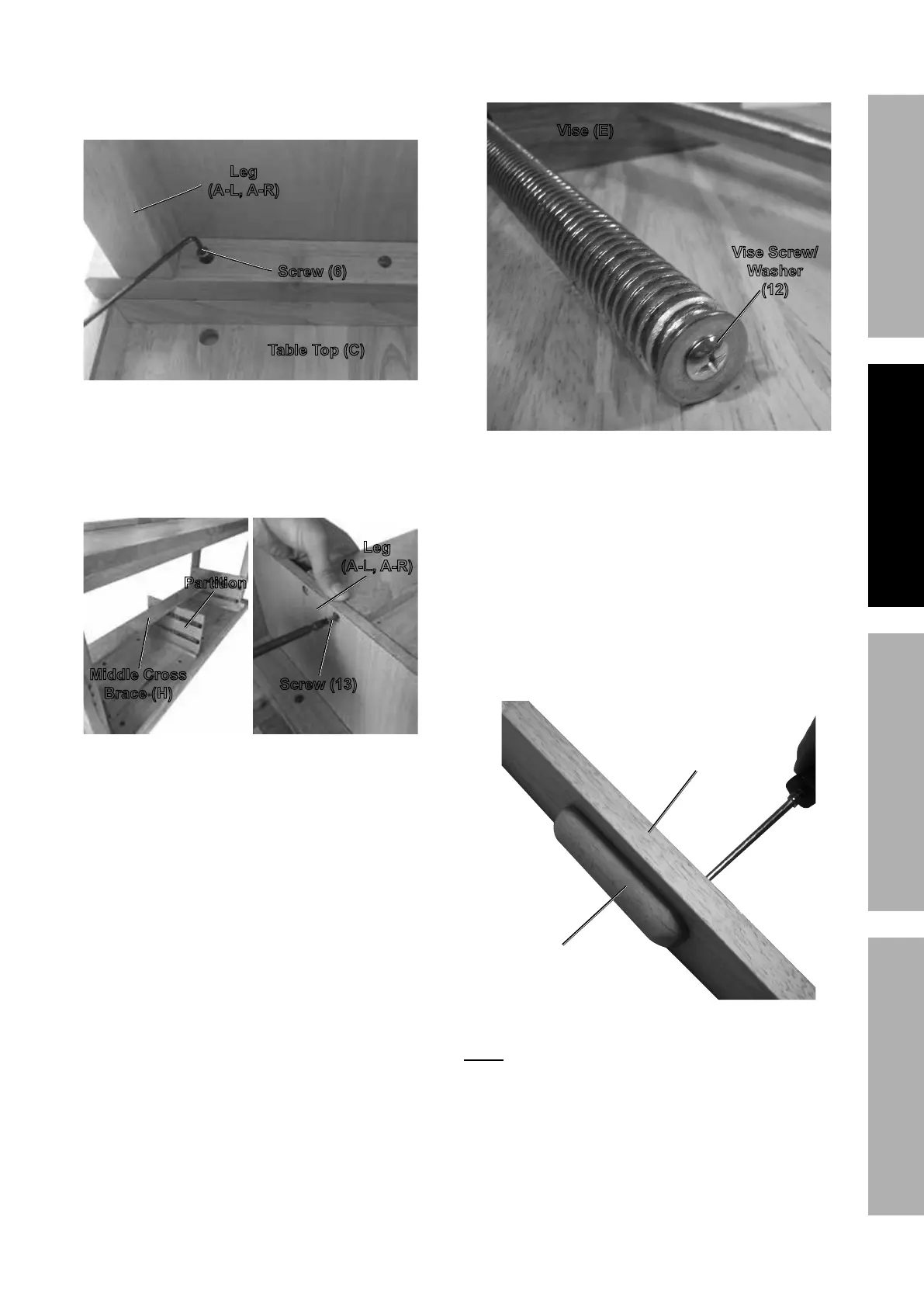 Leg
(A-L, A-R)

Screw (6)

Table Top (C)

Partition

Middle Cross
Brace (H)

Leg
(A-L, A-R)

Screw (13)

Vise (E)

Vise Screw/
Washer
(12)