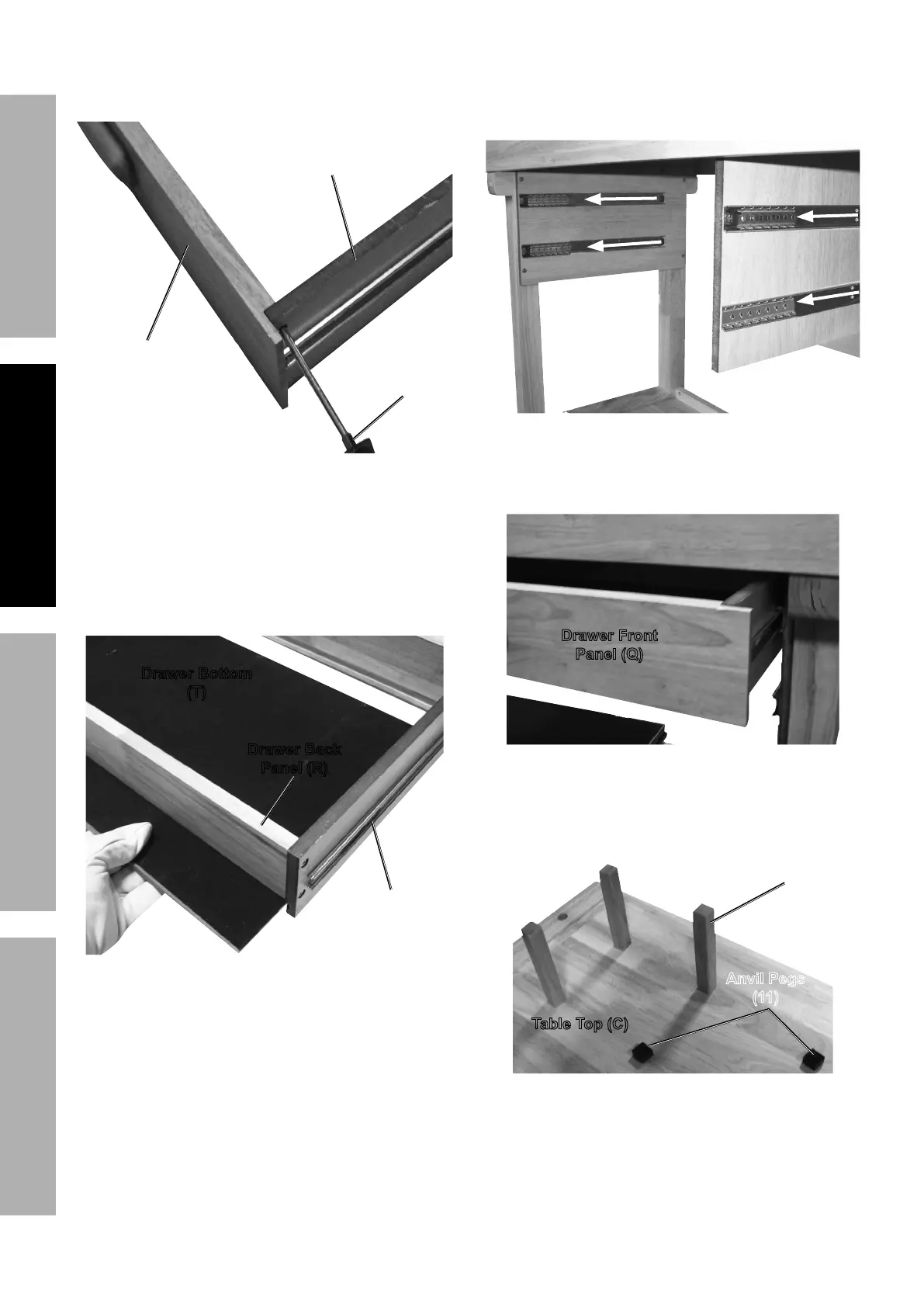 Drawer Bottom (T)

Drawer Back Panel (R)

Drawer Front Panel (Q)

Anvil Pegs (11)

Table Top (C)