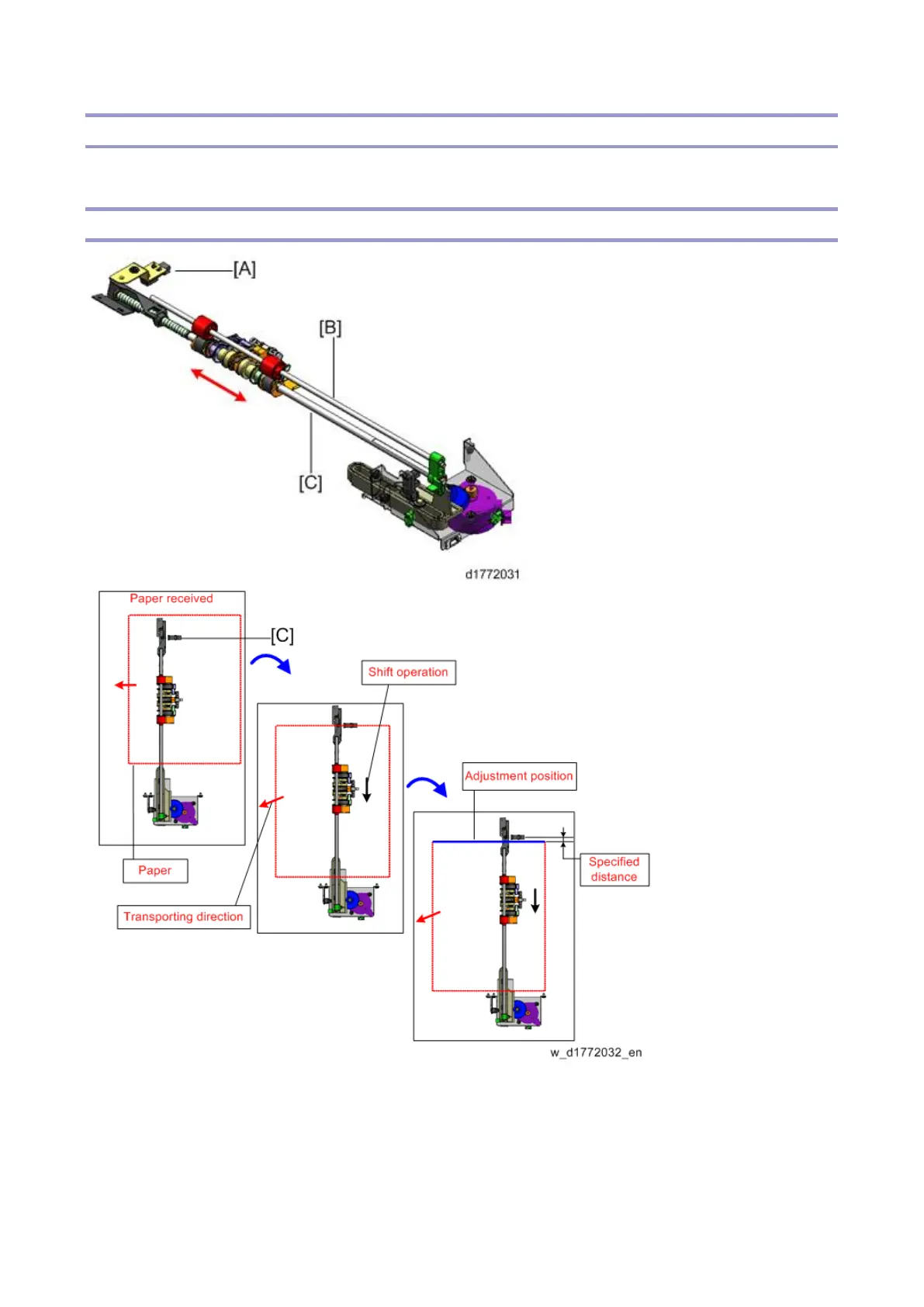 [A]

[B]

[C]

d1772031

Paper received

[C]

Shift operation

Adjustment position

Specified distance

Paper

Transporting direction

w_d1772032_en