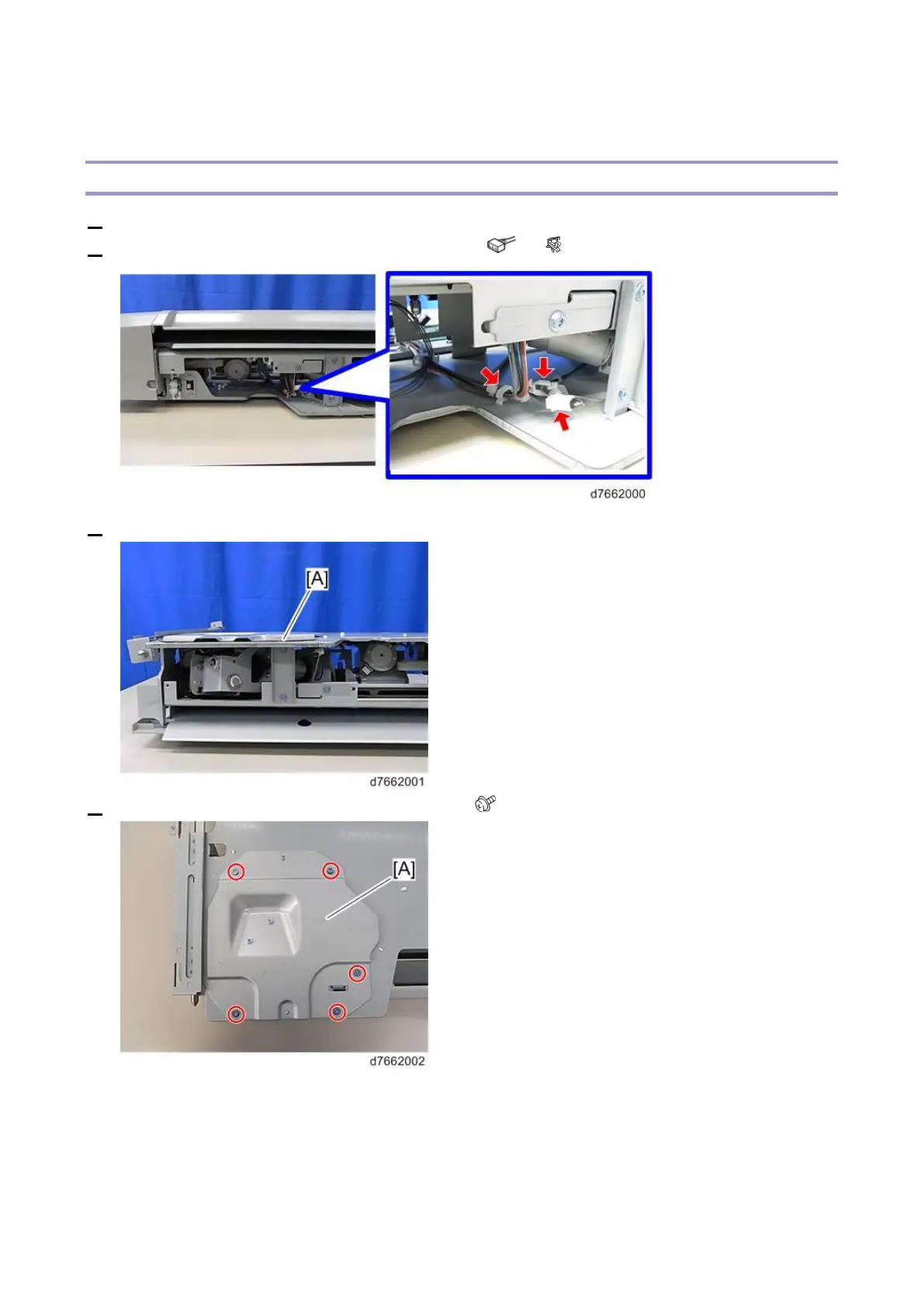 d7662000

[A]

d7662001

[A]

d7662002