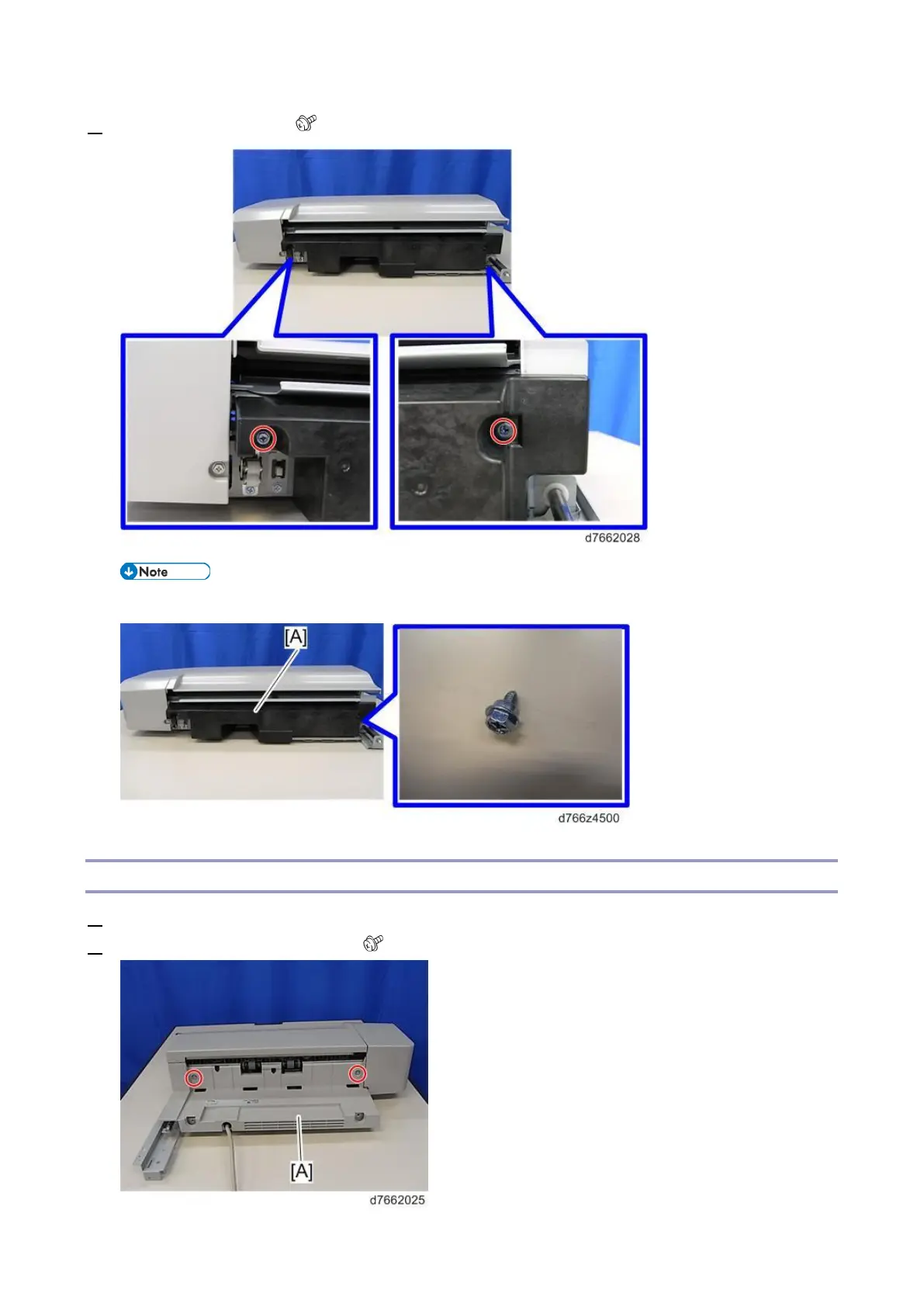 d7662028

Note

[A]

d766z4500

[A]

d7662025