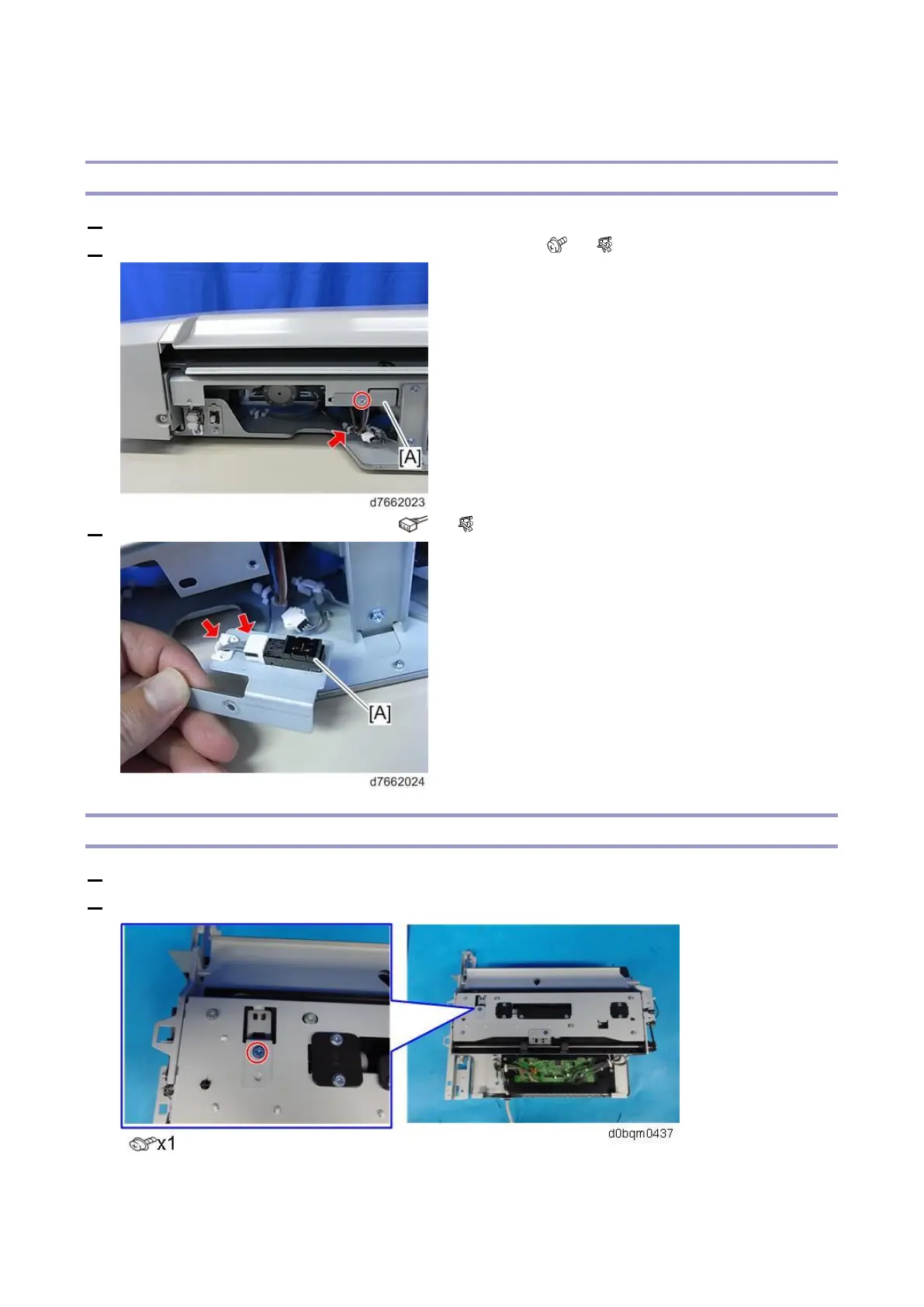 [A]

d7662023

[A]

d7662024

d0bqm0437

x1