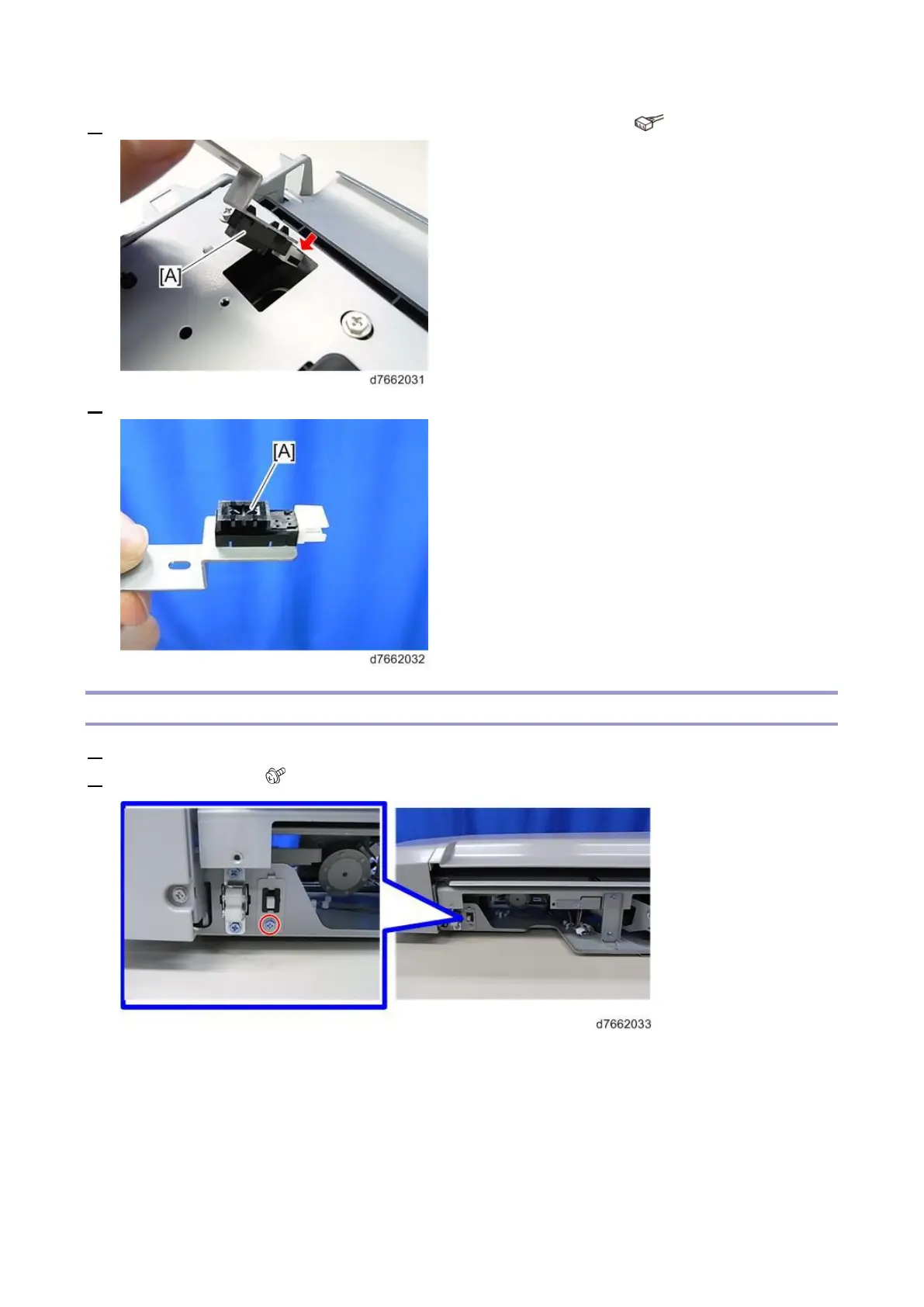 [A]

d7662031

[A]

d7662032

d7662033