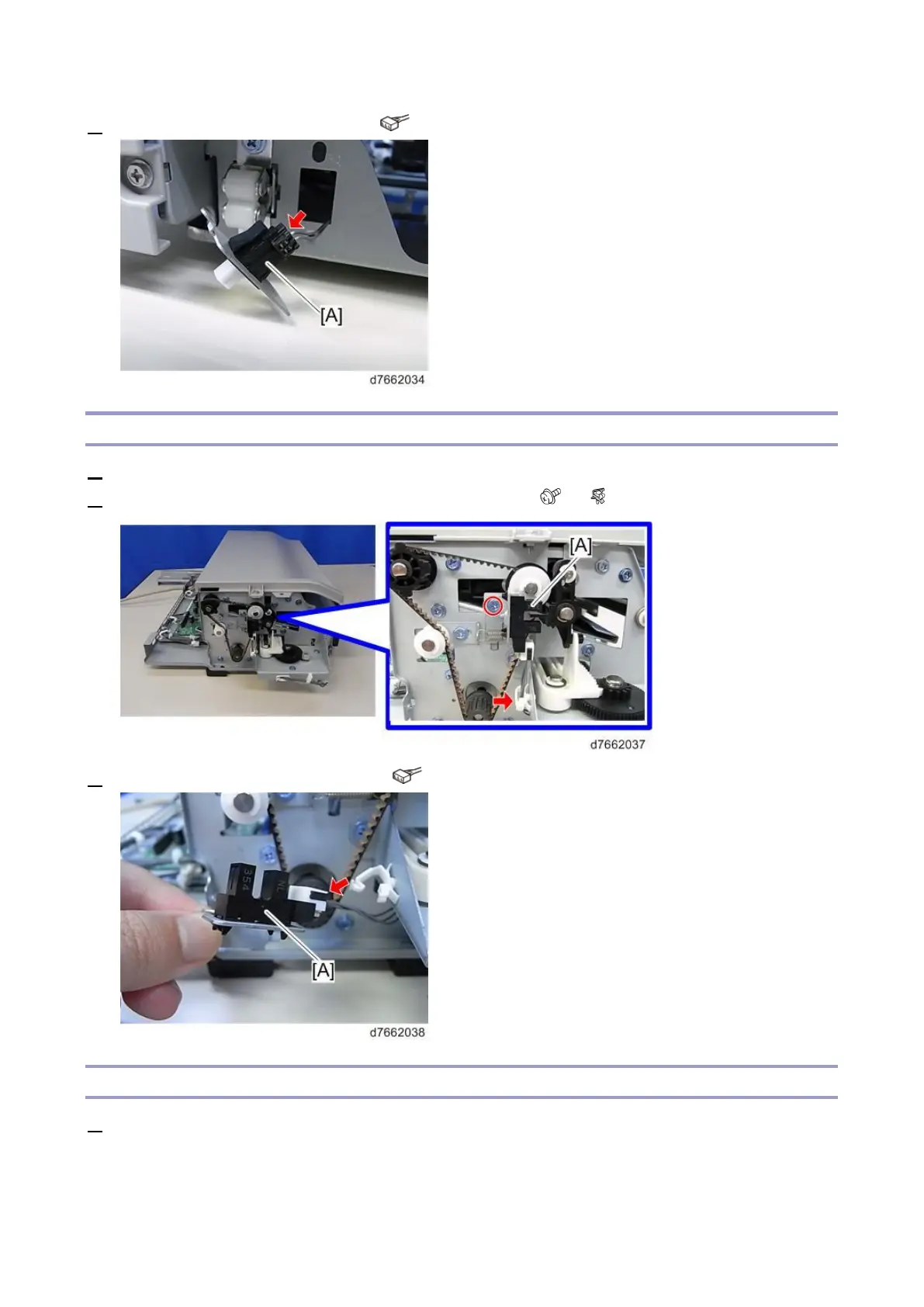 [A]

d7662034

[A]

d7662037

354

[A]

d7662038