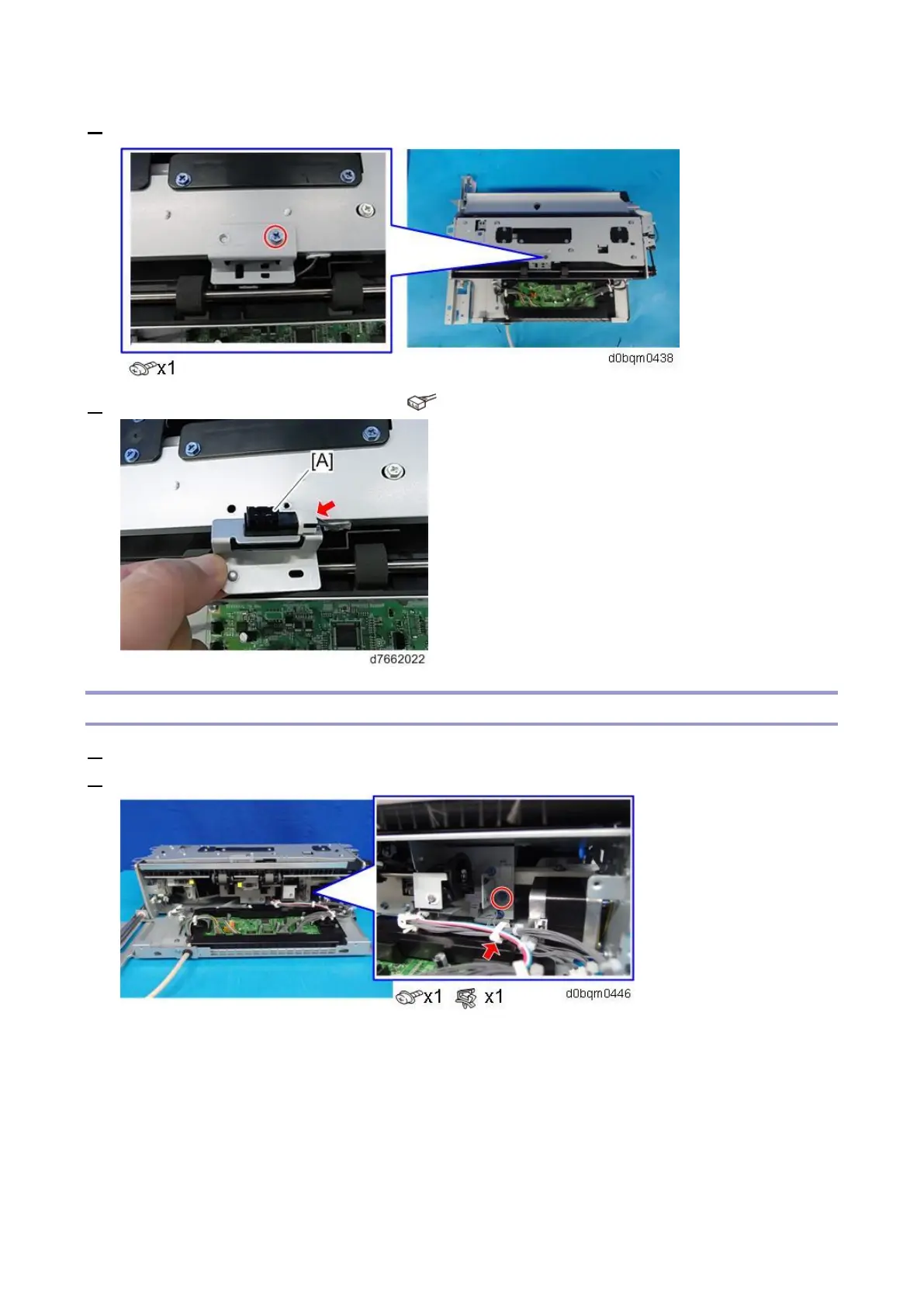 x1

d0bqm0438

[A]

d7662022

x1 x1

d0bqm0446