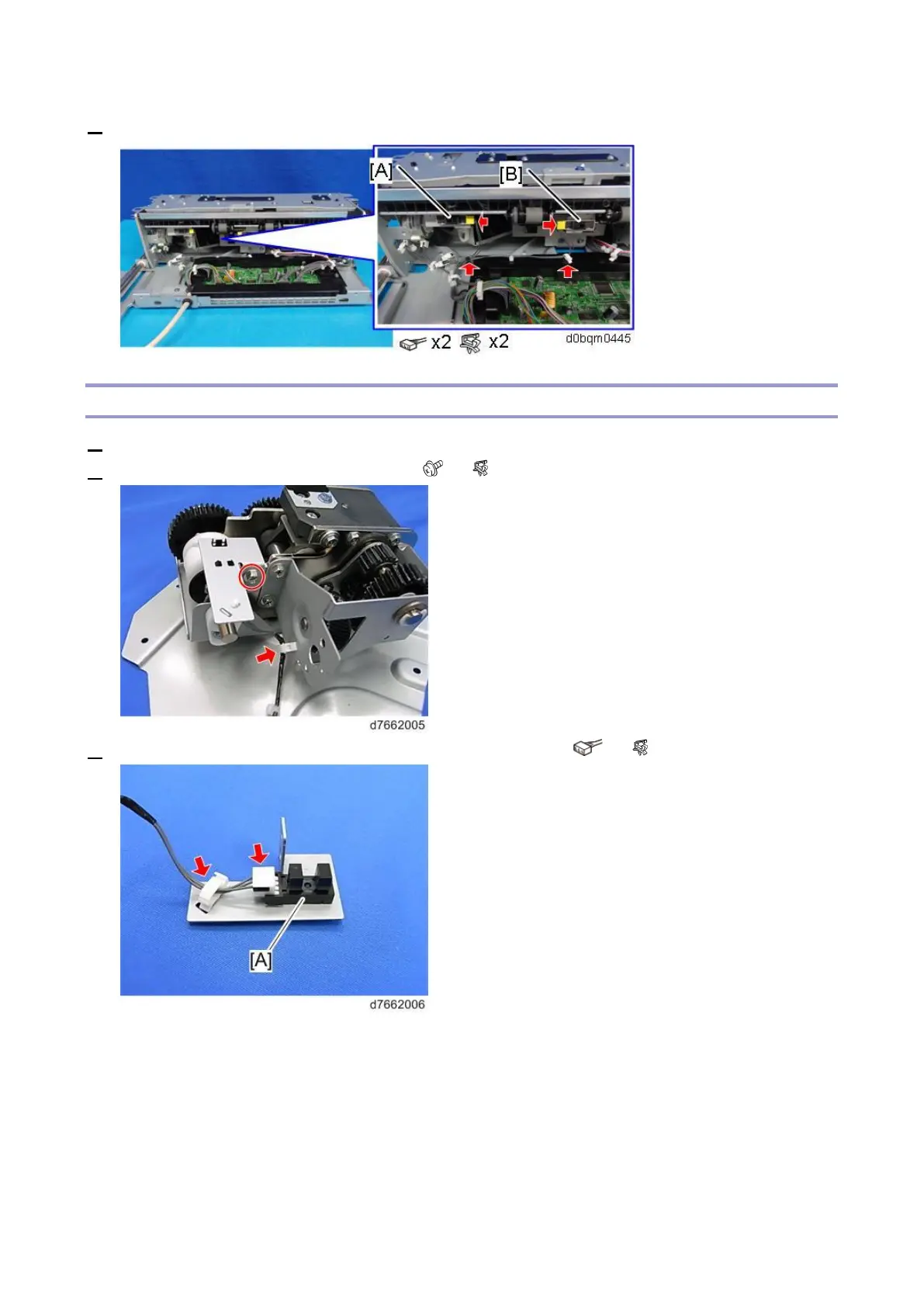 [A]

[B]

x2 x2

d0bqm0445

d7662005

[A]

d7662006