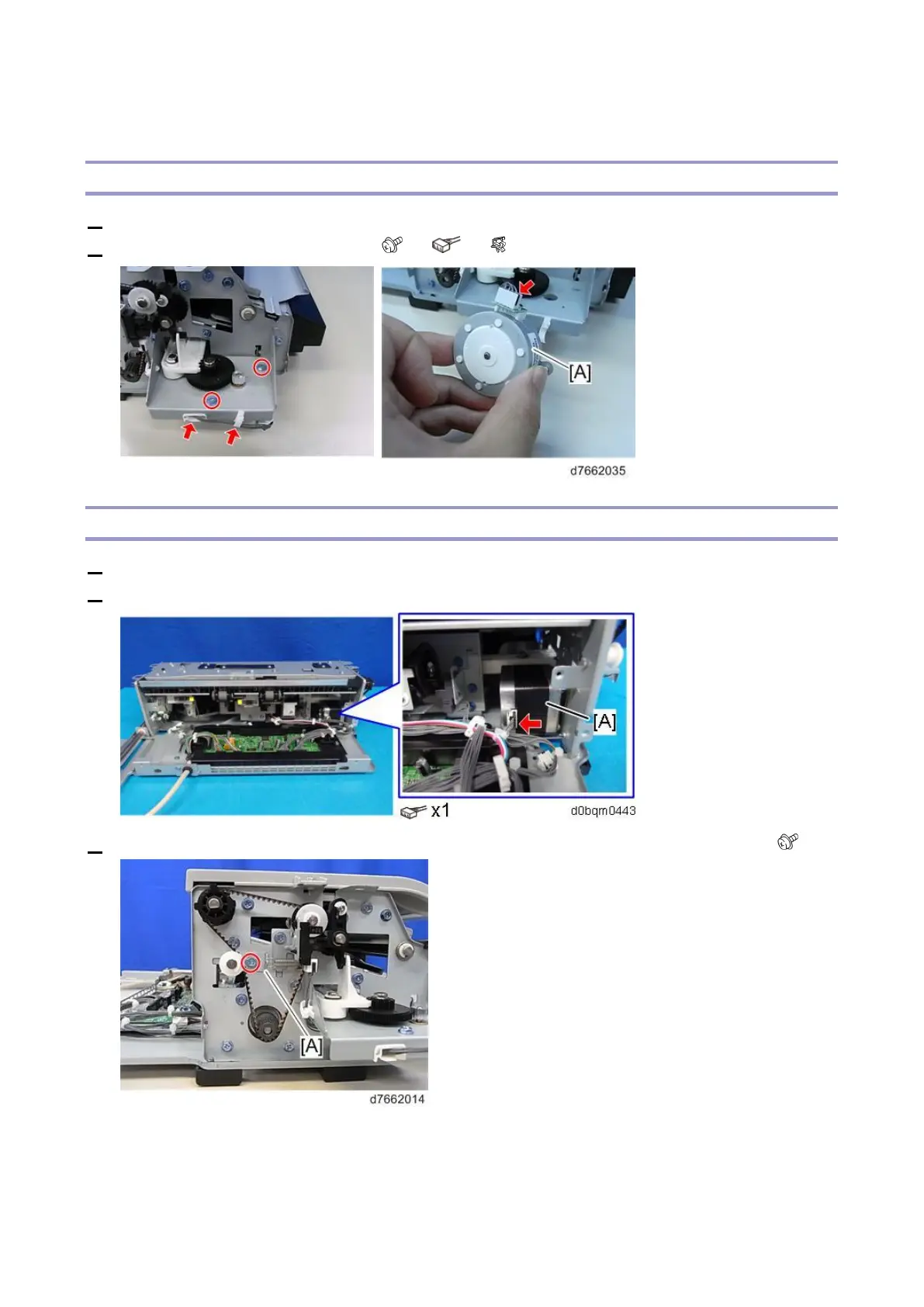 [A]

d7662035

[A]

x1

d0bqm0443

[A]

d7662014