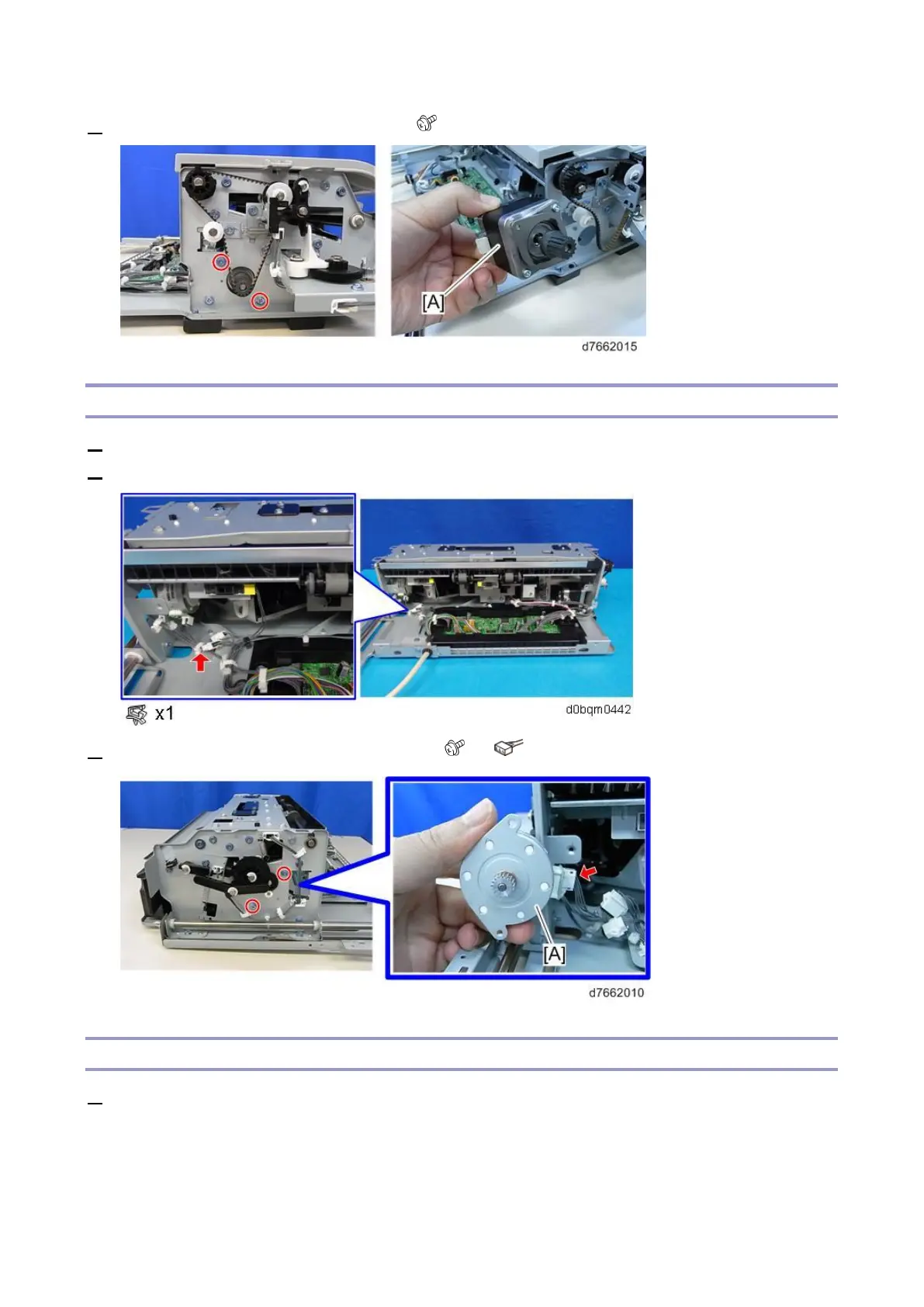 [A]

d7662015

x1

d0bqm0442

[A]

d7662010