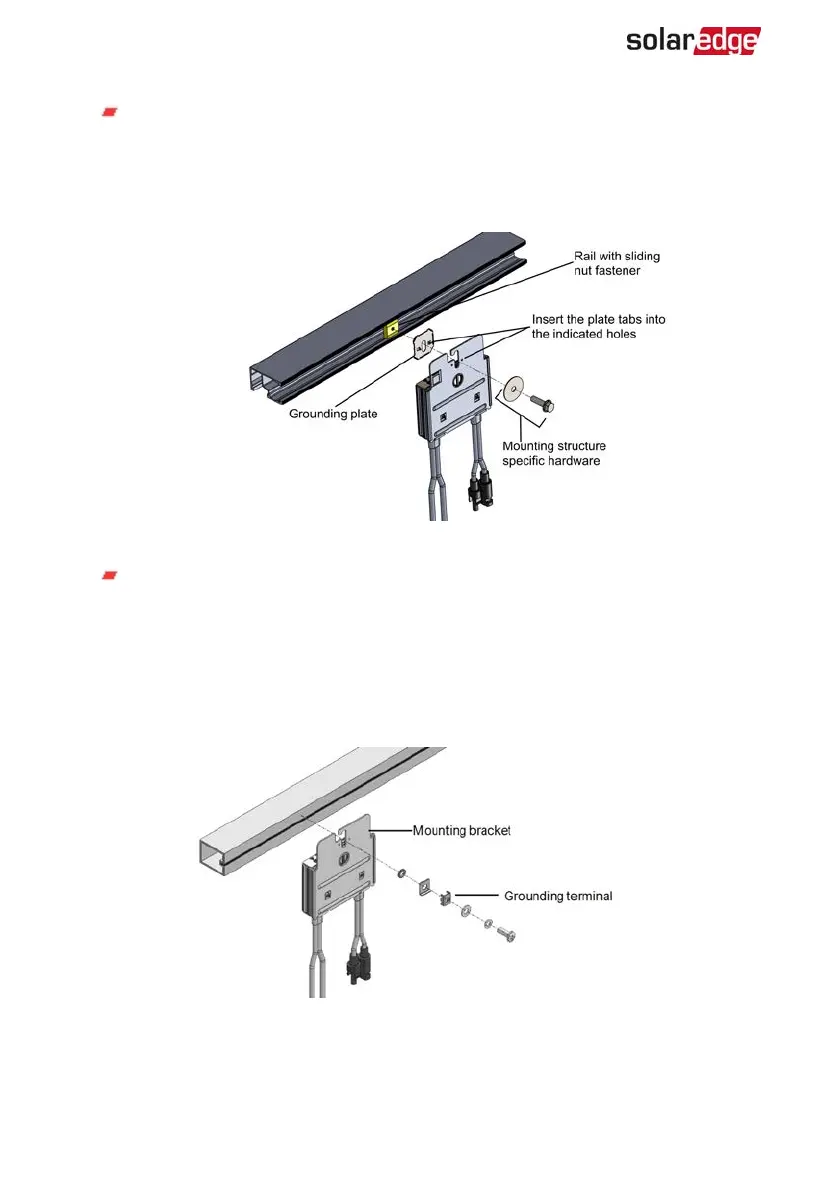 solaredge

Rail with sliding nut fastener

Insert the plate tabs into the indicated holes

Grounding plate

Mounting structure specific hardware

Mounting bracket

Grounding terminal