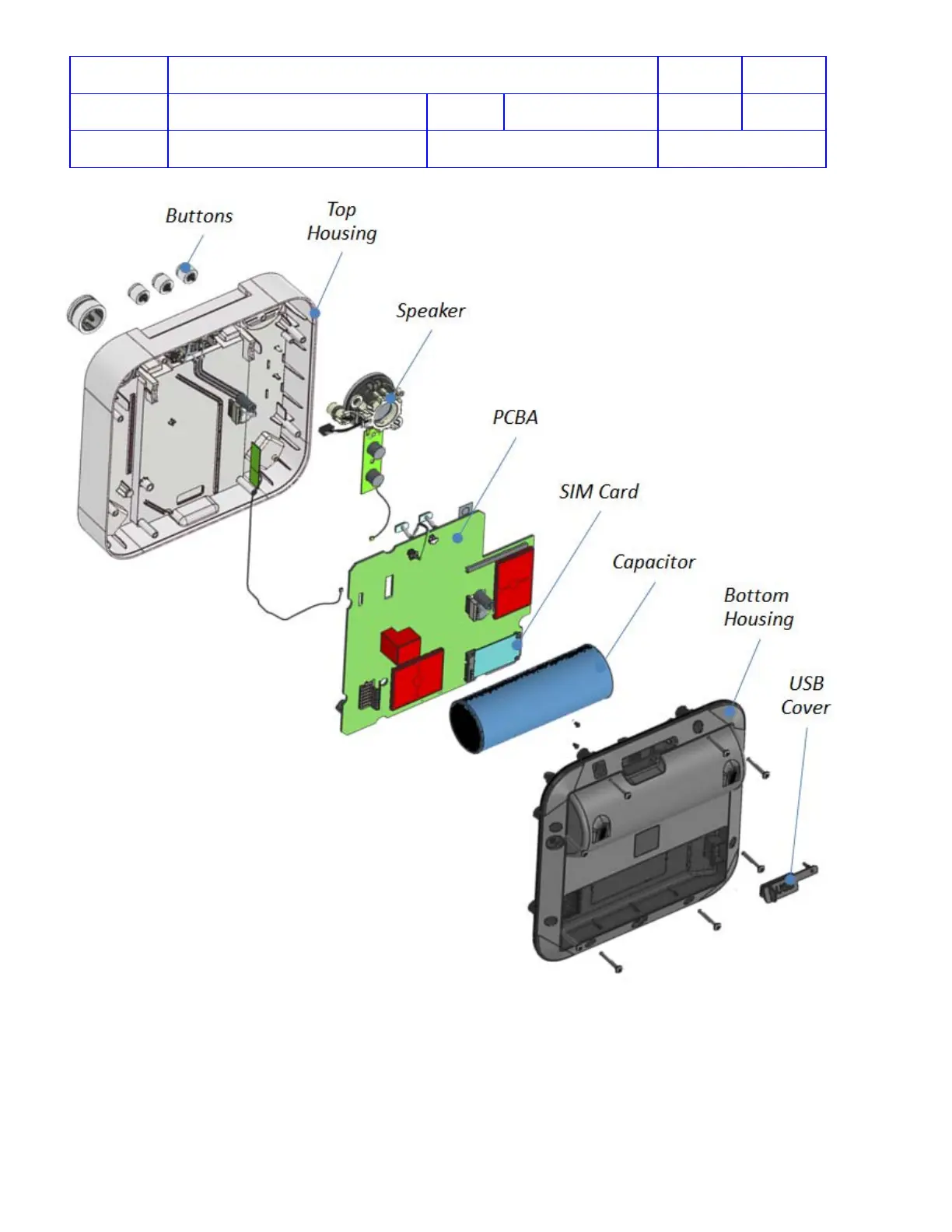 Buttons

Top Housing

Speaker

PCBA

SIM Card

Capacitor

Bottom Housing

USB Cover