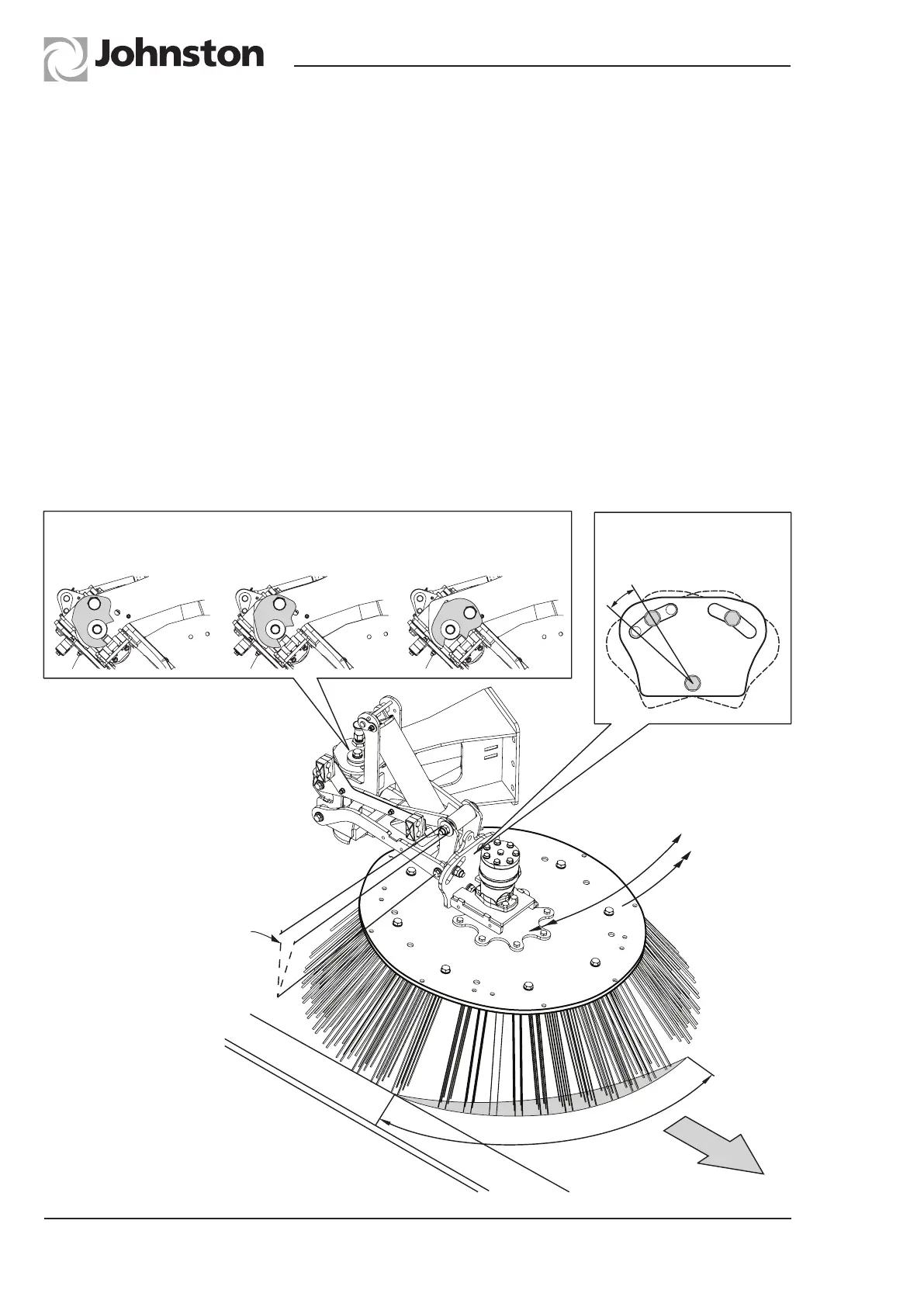 Johnston