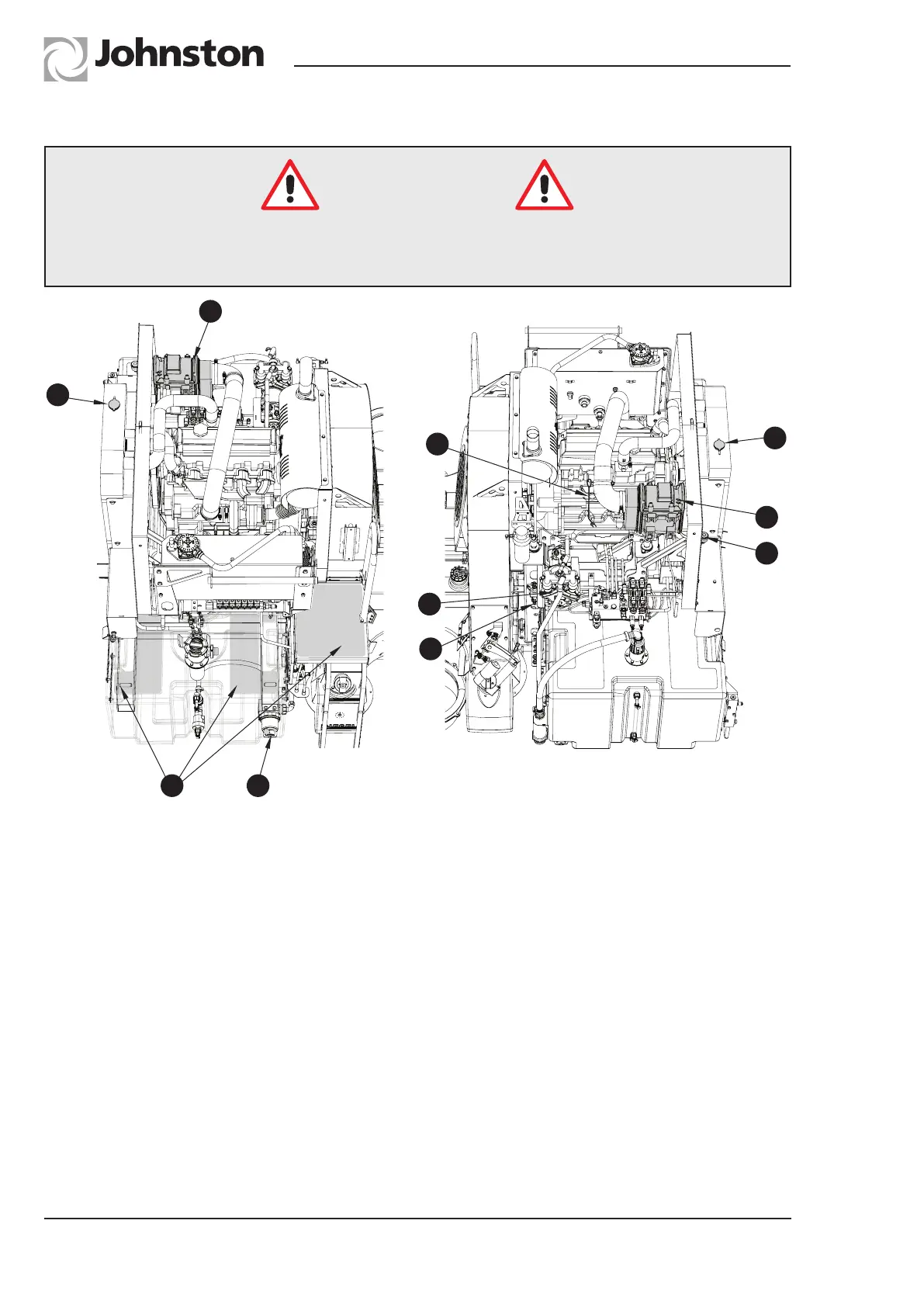 Johnston