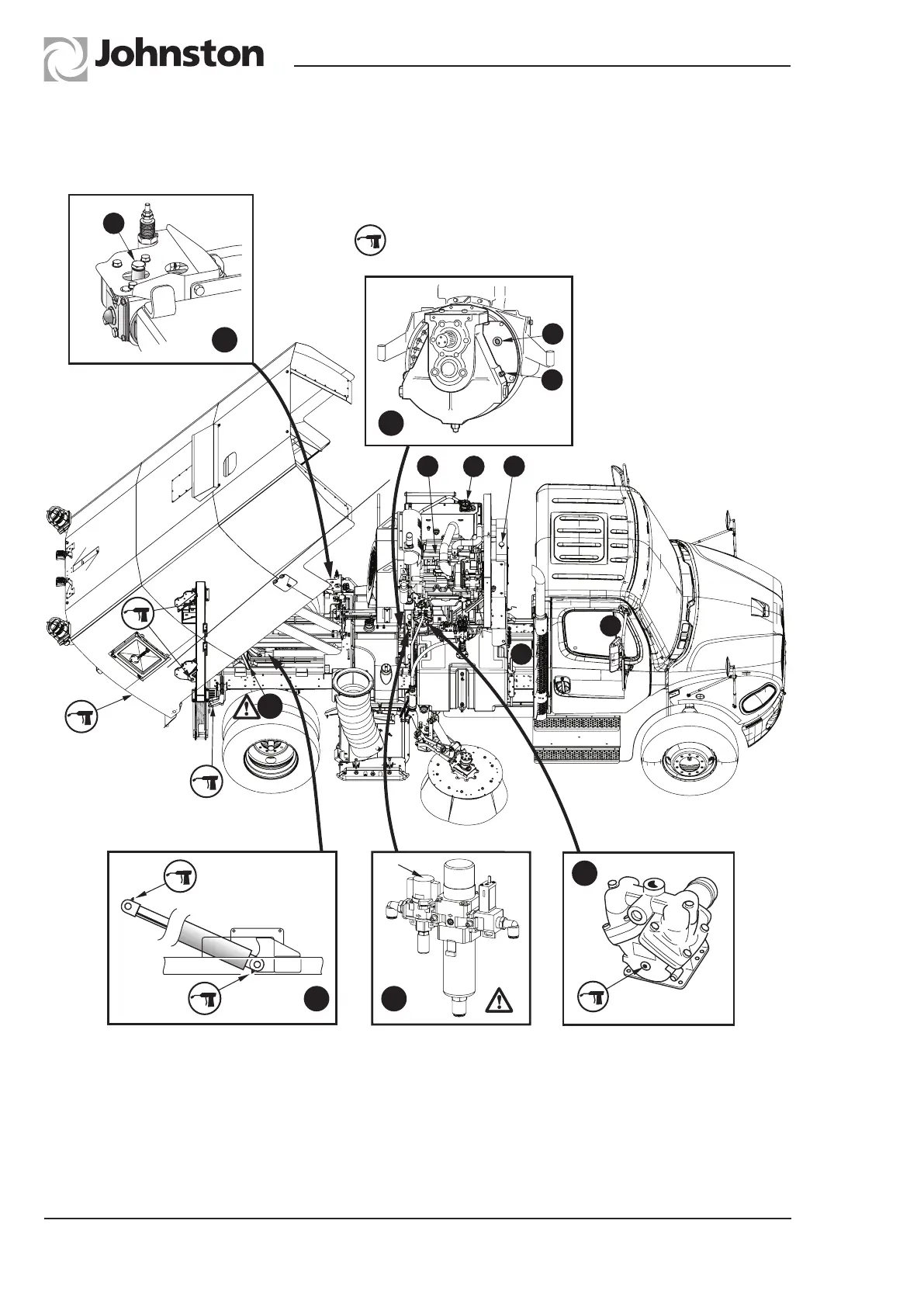 Johnston